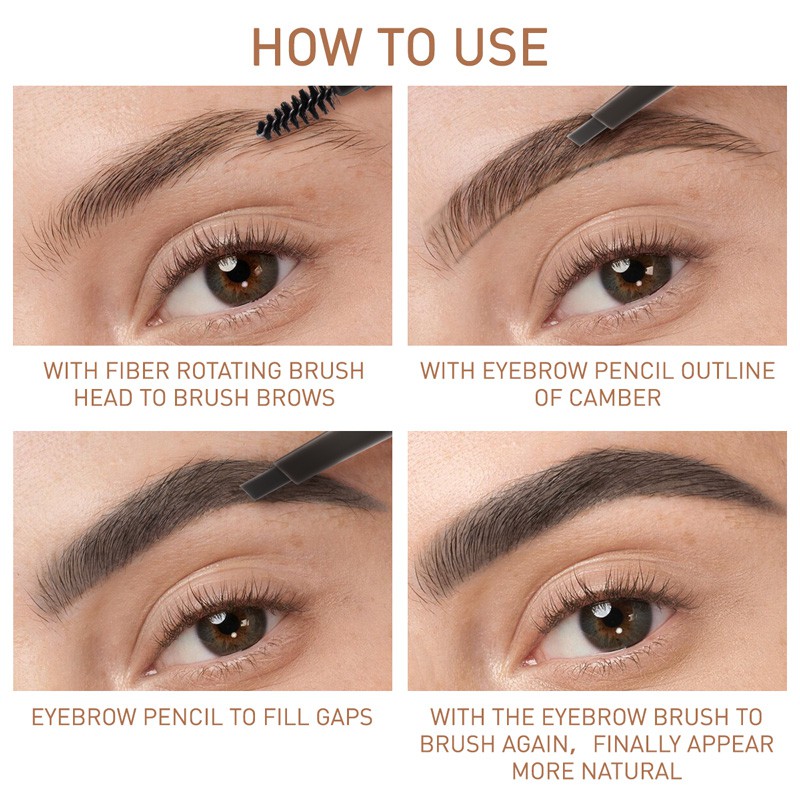 HOW TO USE

WITH FIBER ROTATING BRUSH HEAD TO BRUSH BROWS

WITH EYEBROW PENCIL OUTLINE OF CAMBER

EYEBROW PENCIL TO FILL GAPS

WITH THE EYEBROW BRUSH TO BRUSH AGAIN， FINALLY APPEAR MORE NATURAL