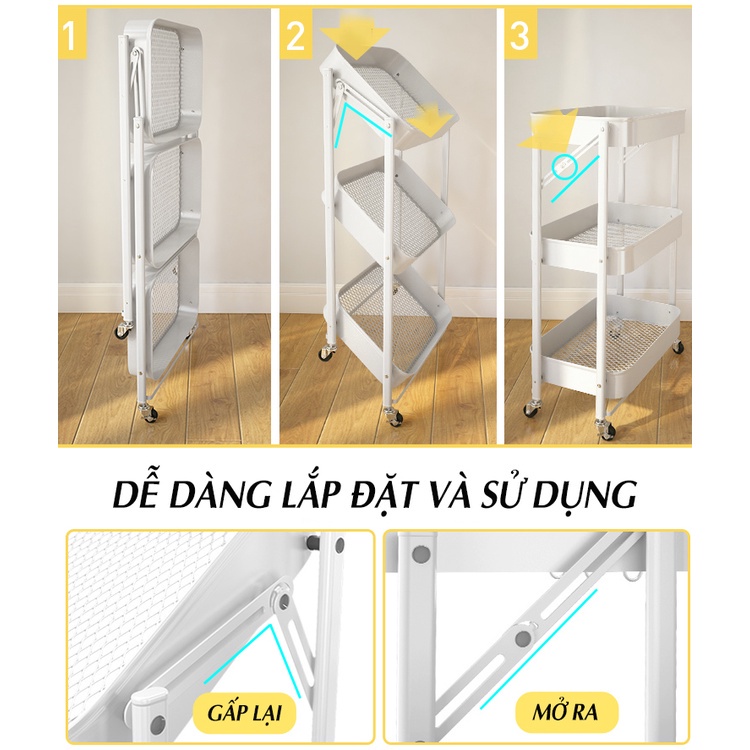 1

2

3

DỄ DÀNG LẮP ĐẶT VÀ SỬ DỤNG

GẤP LẠI

MỞ RA