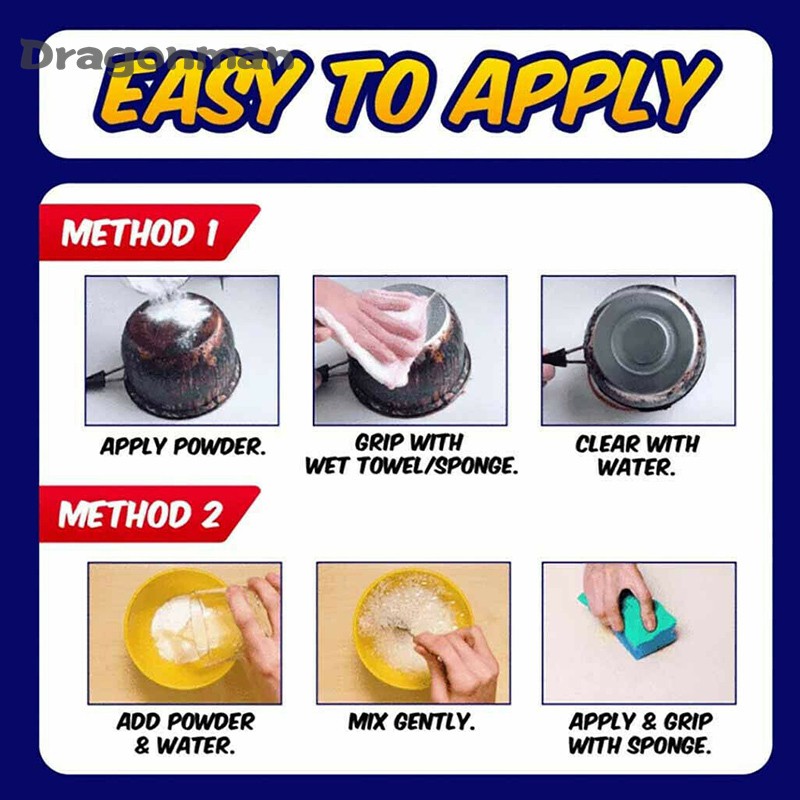 Dragonman

EASY TO APPLY

METHOD 1

APPLY POWDER.

GRIP WITH WET TOWEL/SPONGE.

CLEAR WITH WATER.

METHOD 2

ADD POWDER & WATER.

MIX GENTLY.

APPLY & GRIP WITH SPONGE.