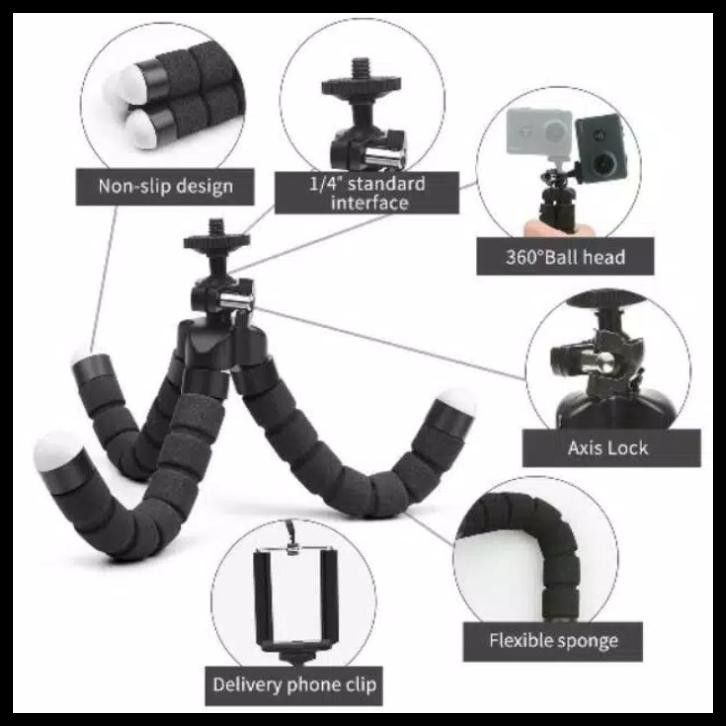 Non-slip design

1/4" standard interface

360°Ball head

Axis Lock

Flexible sponge

Delivery phone clip