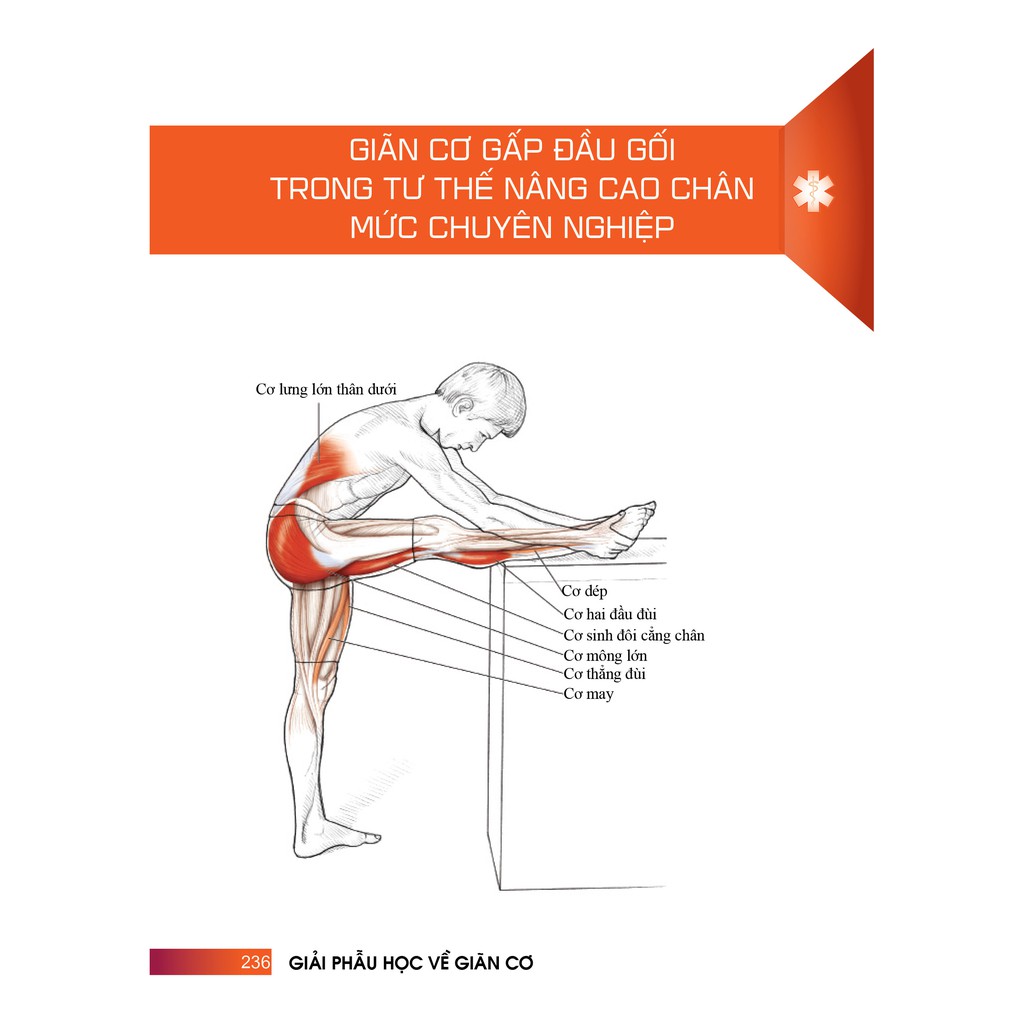 GIÃN CƠ GẤP ĐẦU GỐI
TRONG TƯ THẾ NÂNG CAO CHÂN
MỨC CHUYÊN NGHIỆP

Cơ lưng lớn thân dưới

Cơ dép
Cơ hai đầu đùi
Cơ sinh đôi cẳng chân
Cơ mông lớn
Cơ thẳng đùi
Cơ may

236 GIẢI PHẪU HỌC VỀ GIÃN CƠ