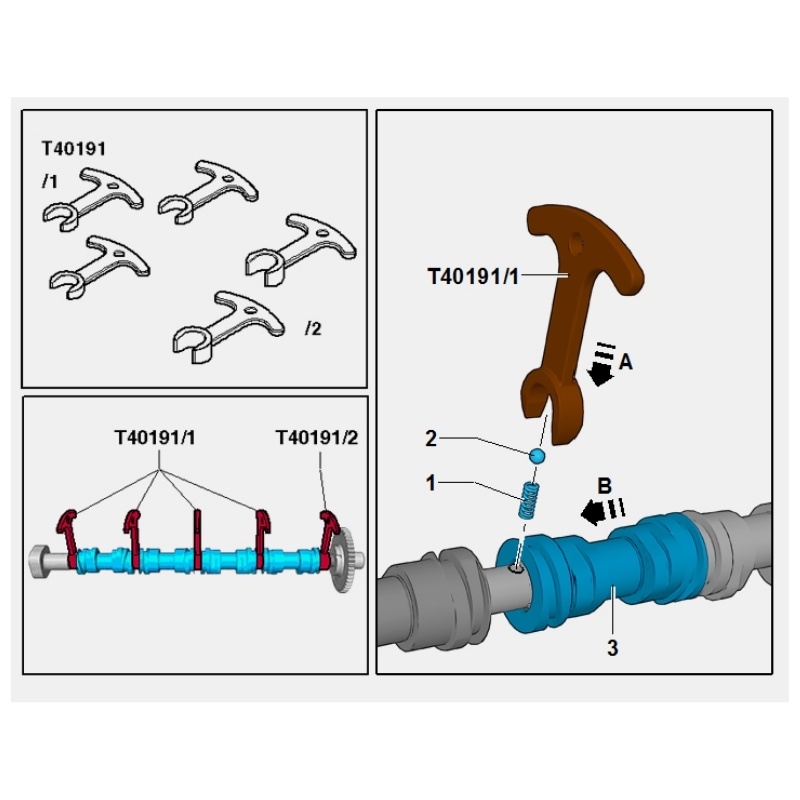 T40191
/1
/2

T40191/1
T40191/2

T40191/1
A
2
1
B
3