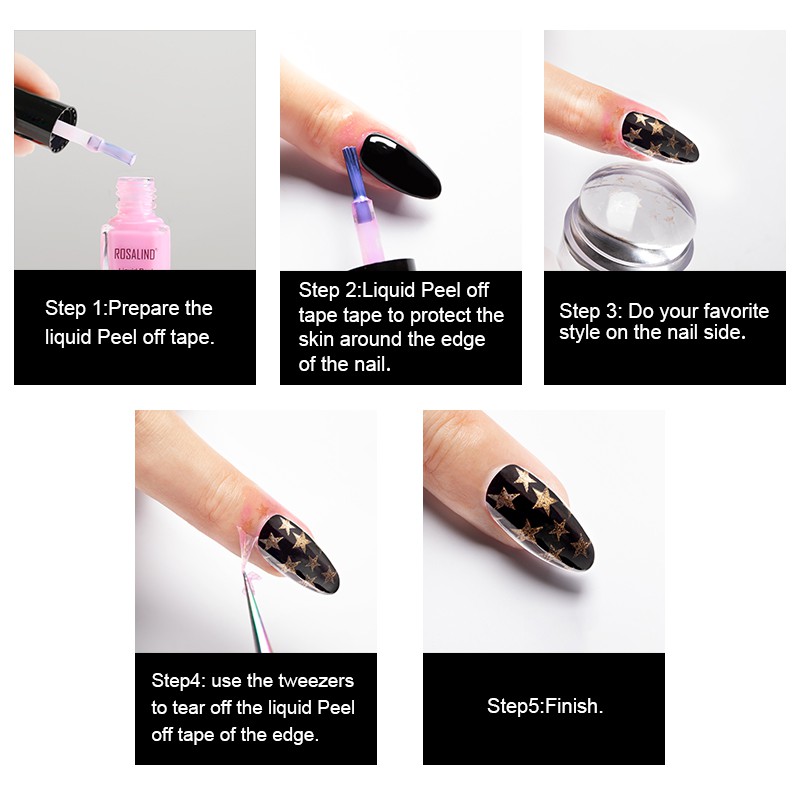 ROSALIND

Step 1:Prepare the liquid Peel off tape.

Step 2:Liquid Peel off tape tape to protect the skin around the edge of the nail.

Step 3: Do your favorite style on the nail side.

Step4: use the tweezers to tear off the liquid Peel off tape of the edge.

Step5:Finish.