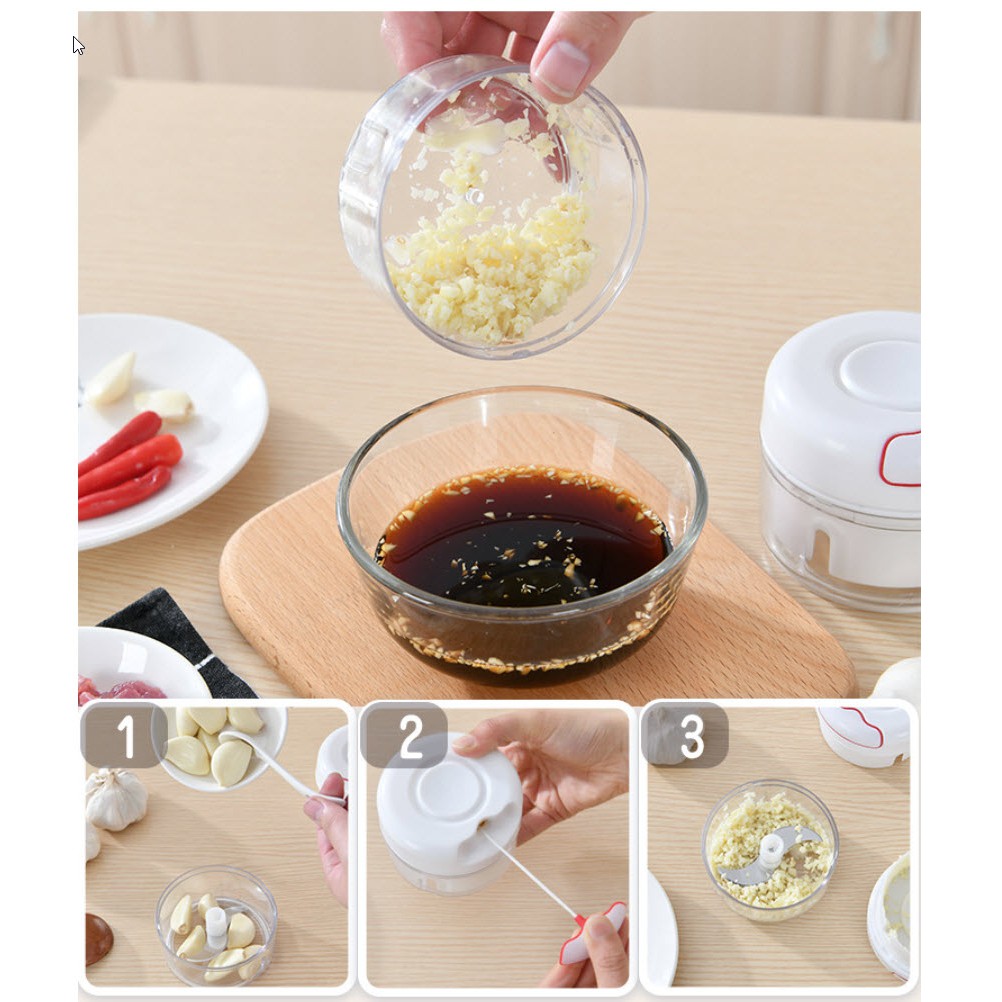 1

2

3