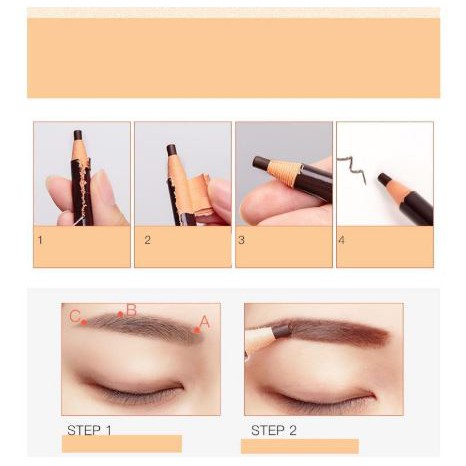 1

2

3

4

C
B
A

STEP 1

STEP 2