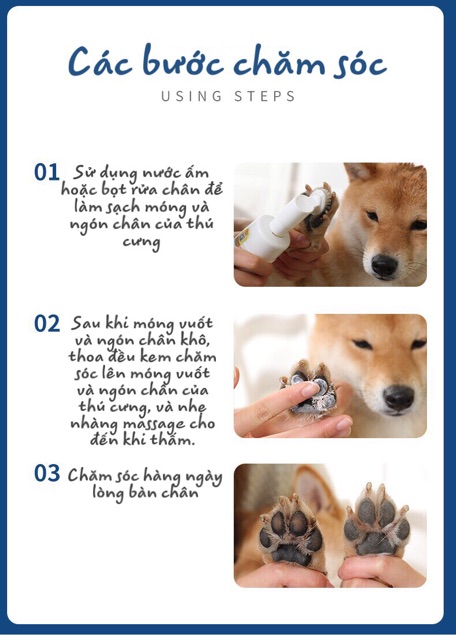 Các bước chăm sóc

USING STEPS

01 Sử dụng nước ấm hoặc bọt rửa chân để làm sạch móng và ngón chân của thú cưng

02 Sau khi móng vuốt và ngón chân khô, thoa đều kem chăm sóc lên móng vuốt và ngón chân của thú cưng, và nhẹ nhàng massage cho đến khi thấm.

03 Chăm sóc hàng ngày lòng bàn chân