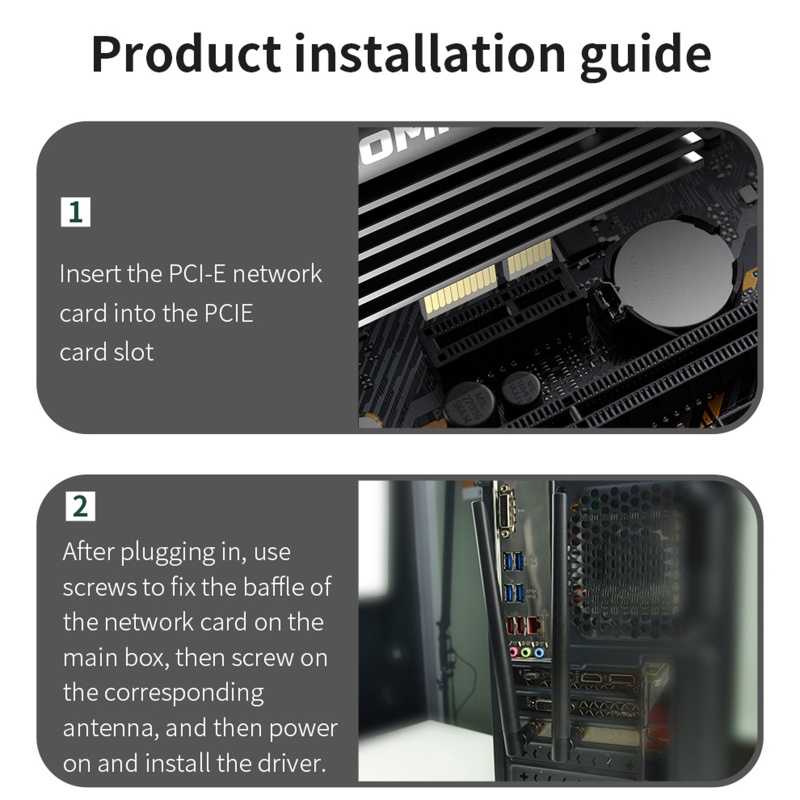 Product installation guide

1

Insert the PCI-E network card into the PCIE card slot

2

After plugging in, use screws to fix the baffle of the network card on the main box, then screw on the corresponding antenna, and then power on and install the driver.