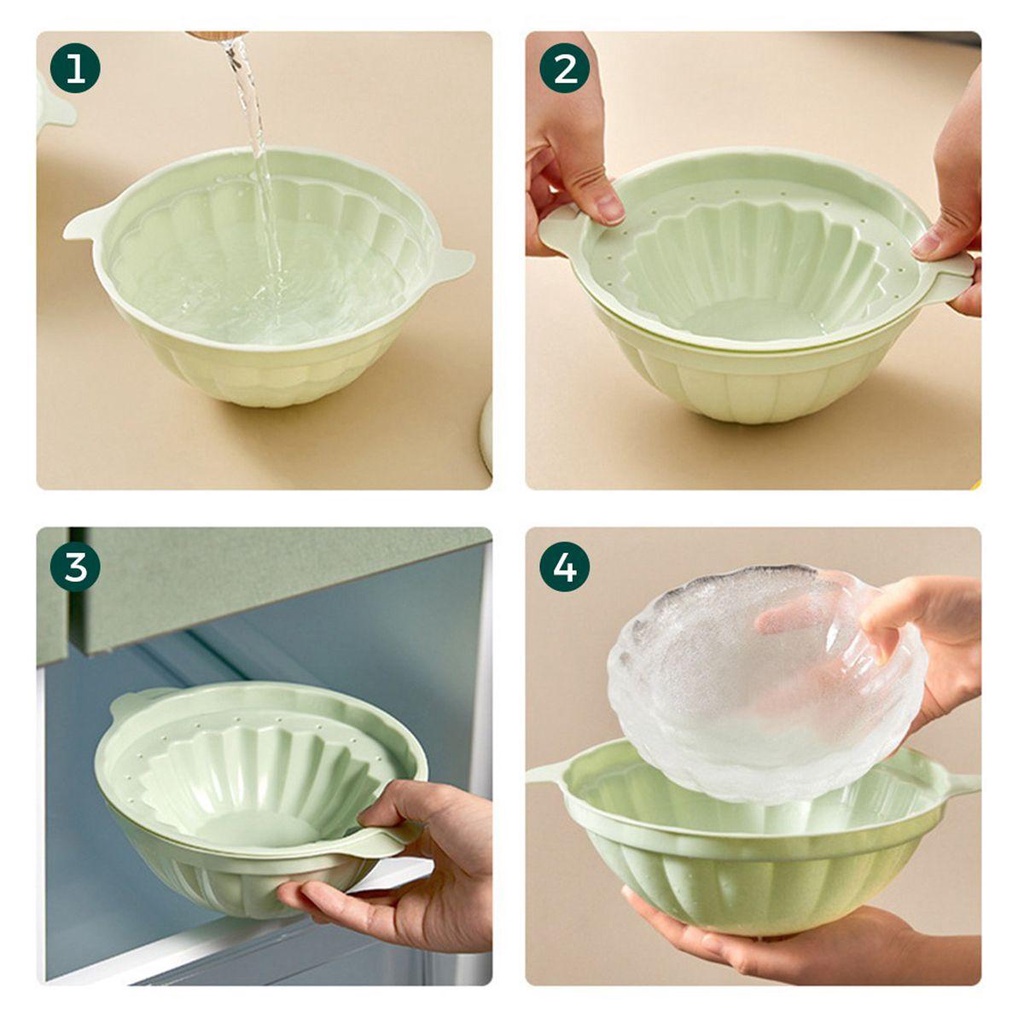 1

2

3

4