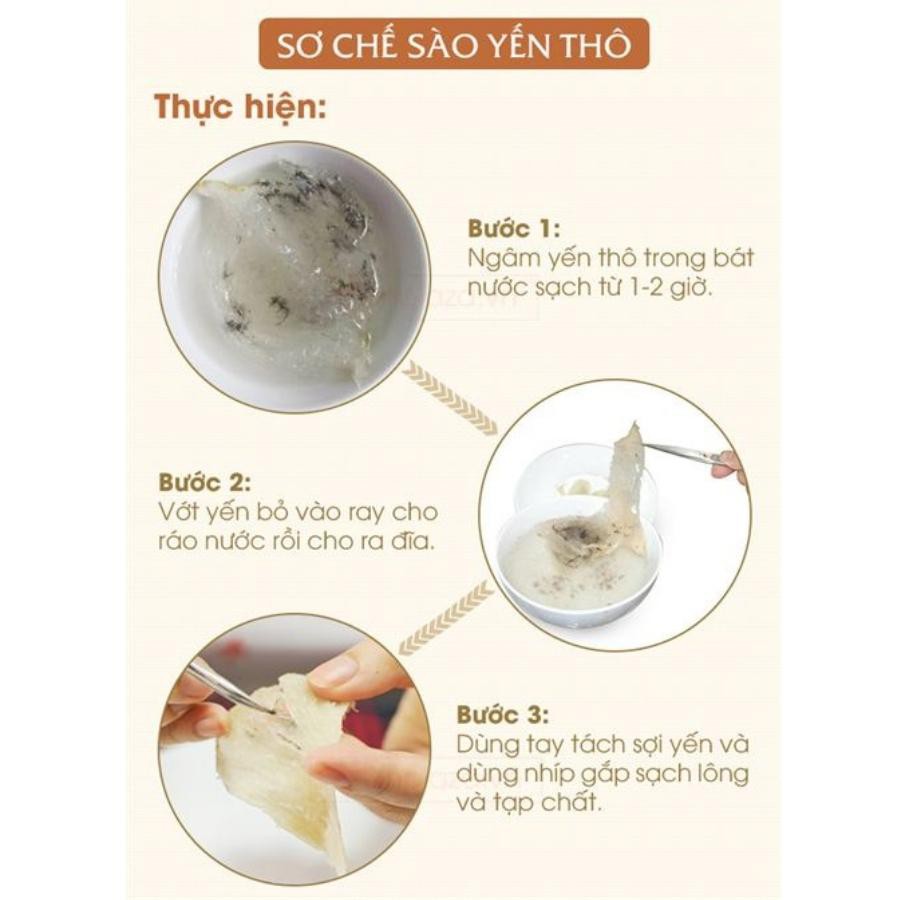 SƠ CHẾ SÀO YẾN THÔ

Thực hiện:

Bước 1:
Ngâm yến thô trong bát nước sạch từ 1-2 giờ.

Bước 2:
Vớt yến bỏ vào ray cho ráo nước rồi cho ra đĩa.

Bước 3:
Dùng tay tách sợi yến và dùng nhíp gắp sạch lông và tạp chất.