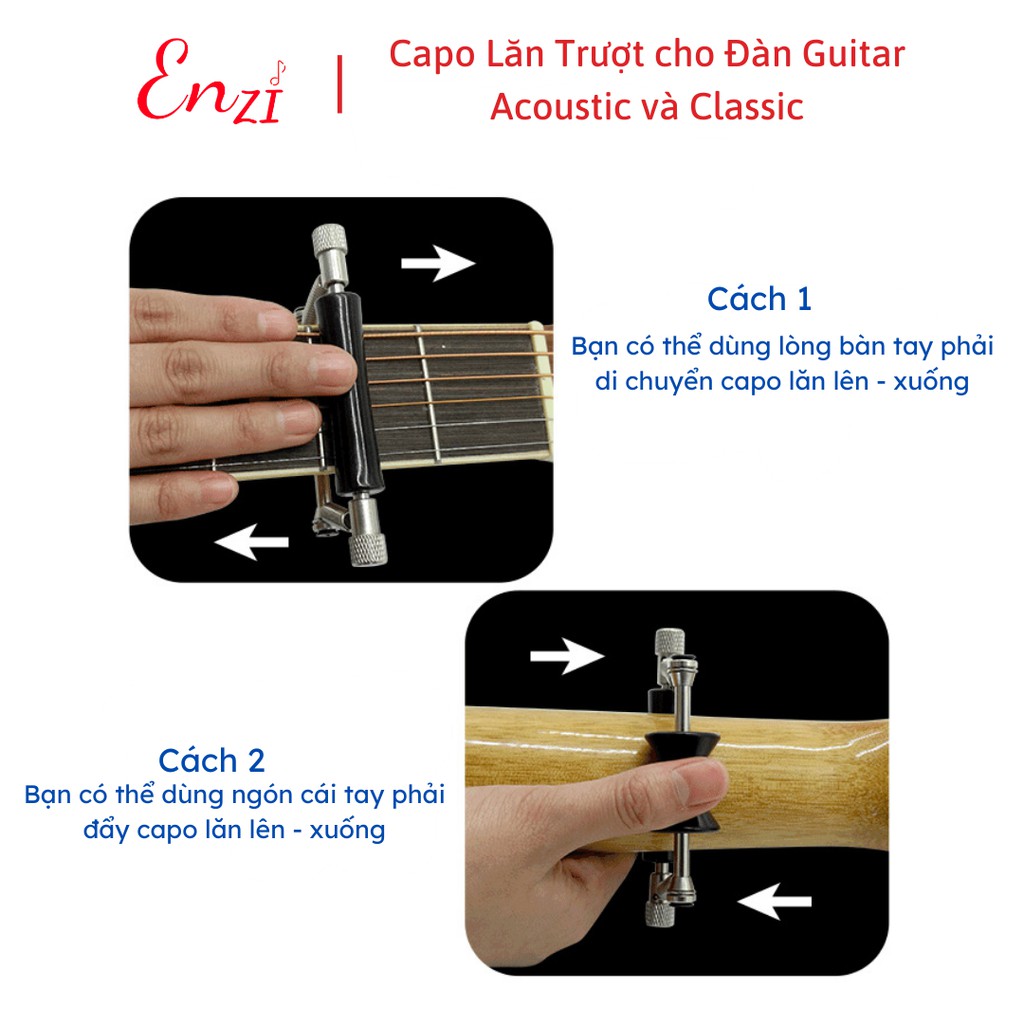 Enzi

Capo Lăn Trượt cho Đàn Guitar Acoustic và Classic

Cách 1
Bạn có thể dùng lòng bàn tay phải di chuyển capo lăn lên - xuống

Cách 2
Bạn có thể dùng ngón cái tay phải đẩy capo lăn lên - xuống