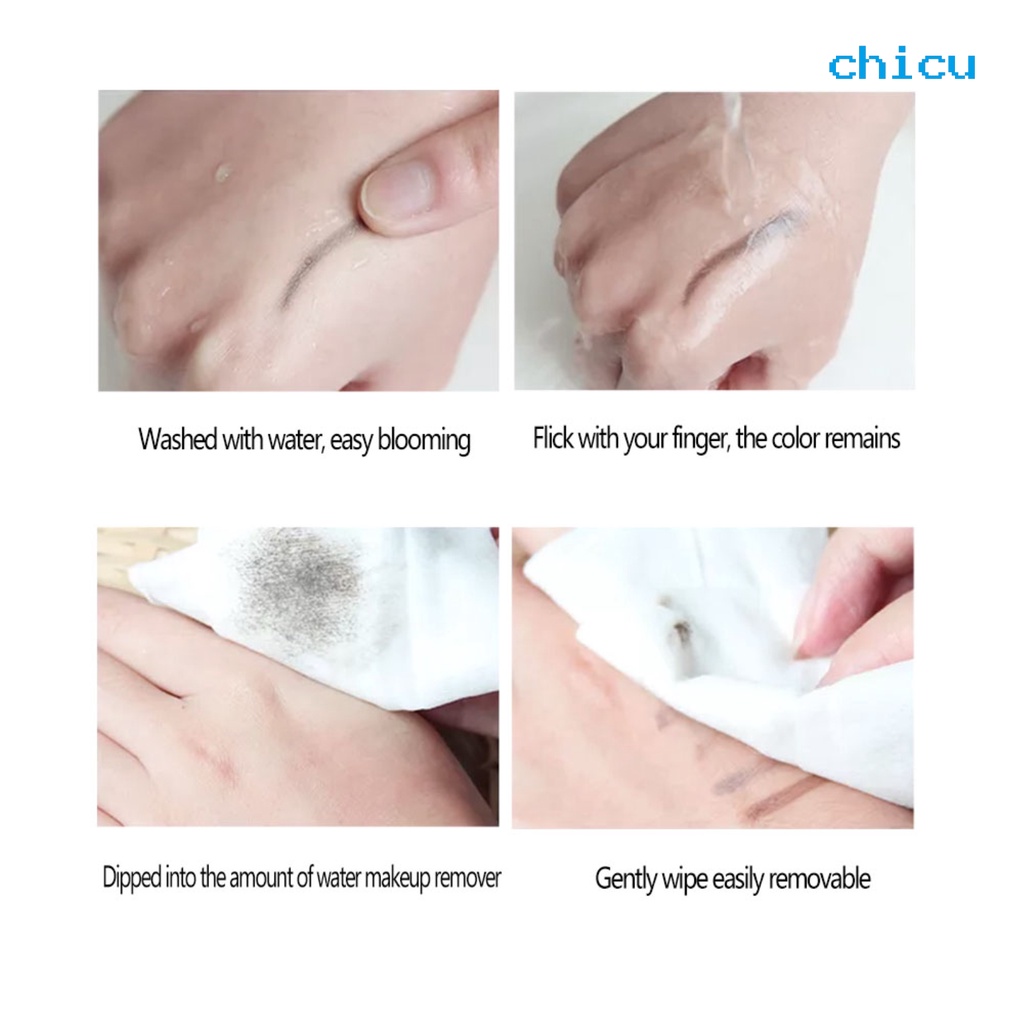 chicu

Washed with water, easy blooming

Flick with your finger, the color remains

Dipped into the amount of water makeup remover

Gently wipe easily removable