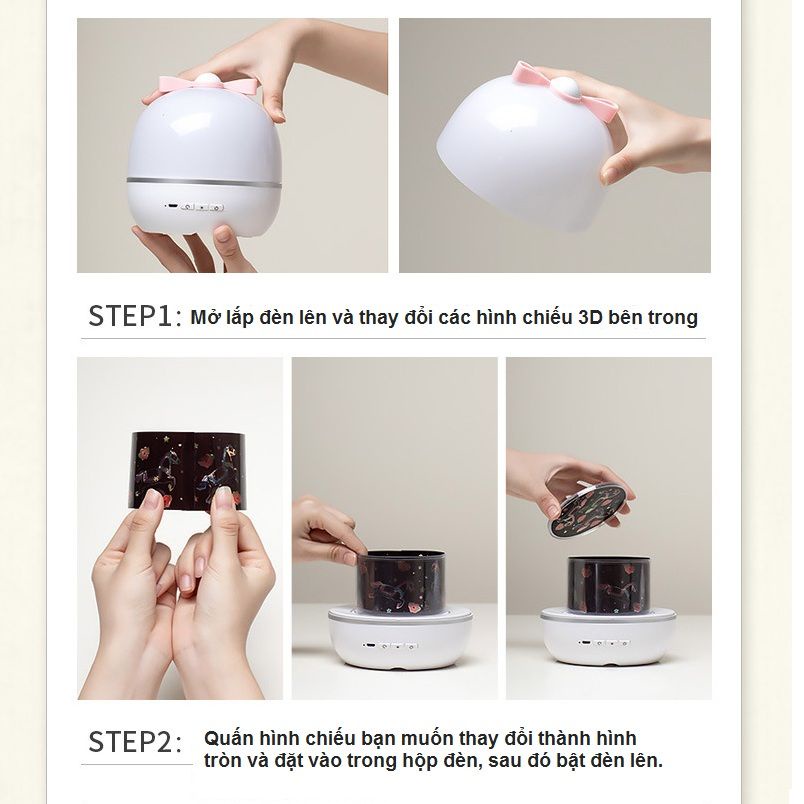 STEP1: Mở lắp đèn lên và thay đổi các hình chiếu 3D bên trong

STEP2: Quấn hình chiếu bạn muốn thay đổi thành hình tròn và đặt vào trong hộp đèn, sau đó bật đèn lên.