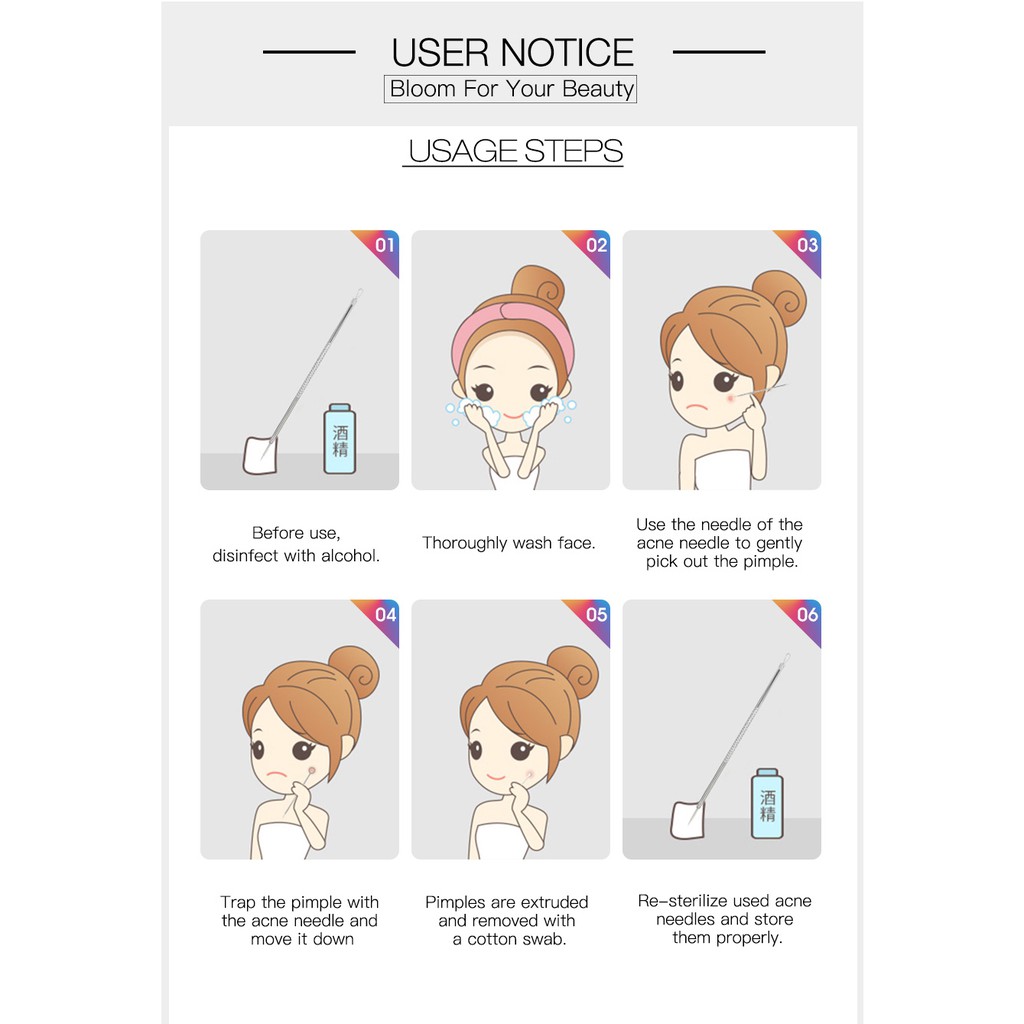 USER NOTICE
Bloom For Your Beauty

USAGE STEPS

01
酒精
Before use, disinfect with alcohol.

02
Thoroughly wash face.

03
Use the needle of the acne needle to gently pick out the pimple.

04
Trap the pimple with the acne needle and move it down

05
Pimples are extruded and removed with a cotton swab.

06
酒精
Re-sterilize used acne needles and store them properly.