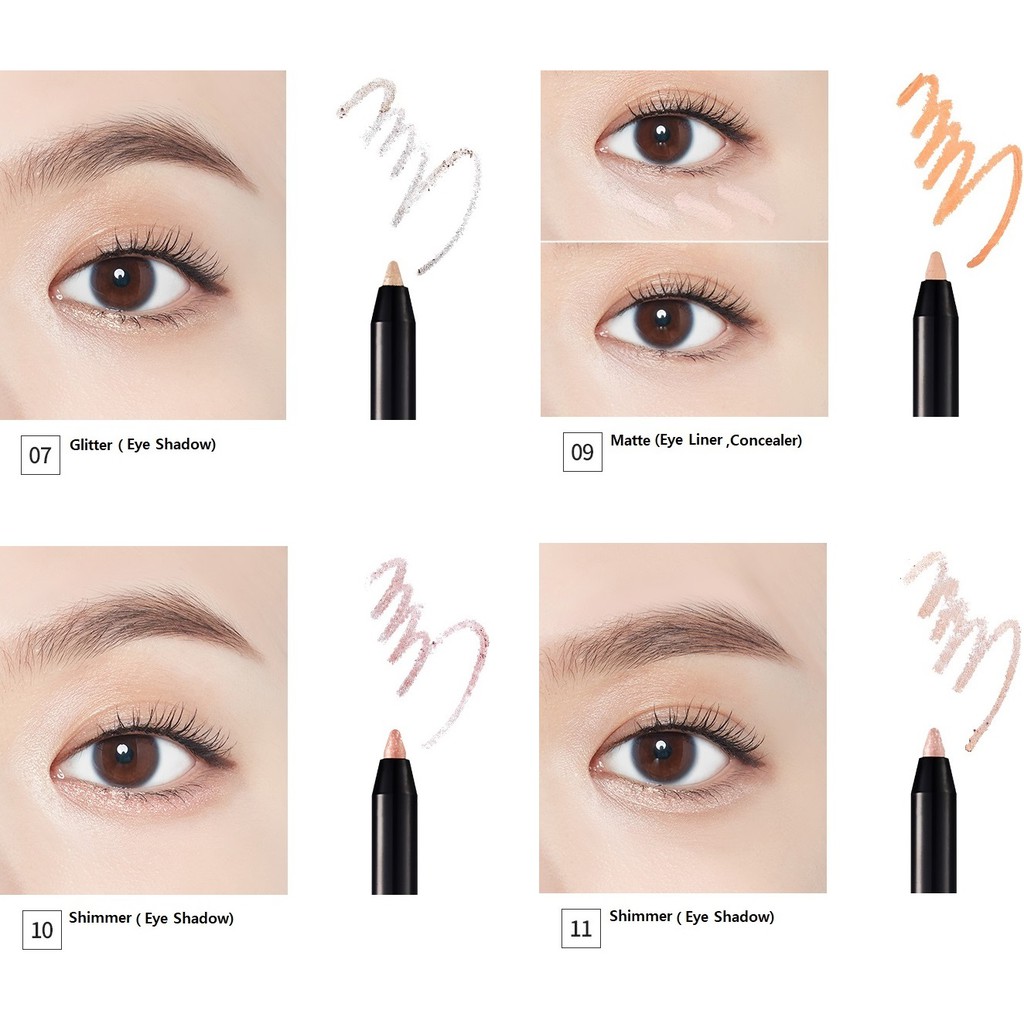 07 Glitter ( Eye Shadow)

09 Matte (Eye Liner ,Concealer)

10 Shimmer ( Eye Shadow)

11 Shimmer ( Eye Shadow)