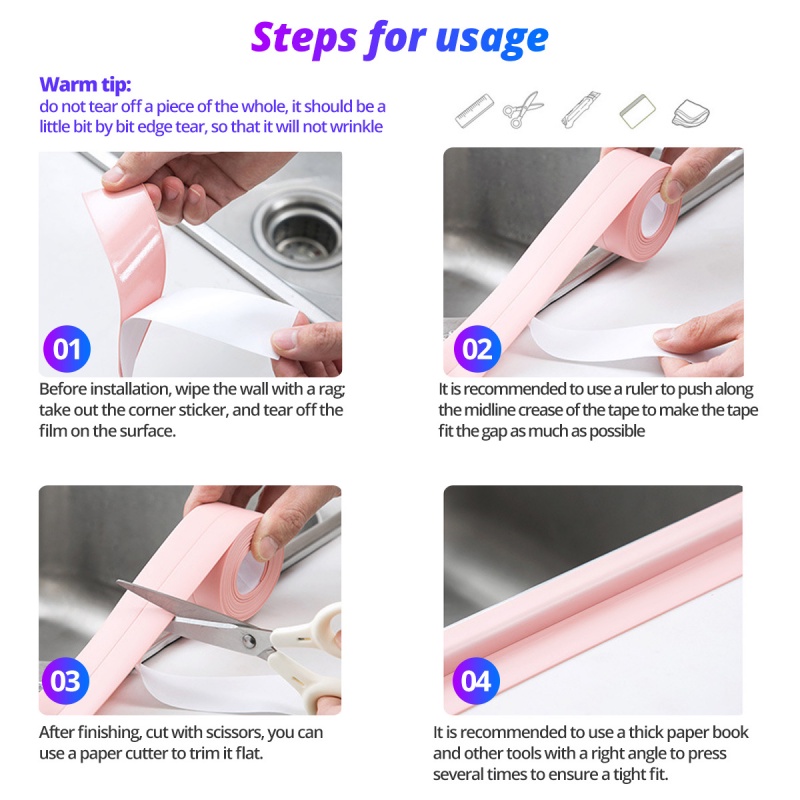 Steps for usage

Warm tip:
do not tear off a piece of the whole, it should be a little bit by bit edge tear, so that it will not wrinkle

01

Before installation, wipe the wall with a rag; take out the corner sticker, and tear off the film on the surface.

02

It is recommended to use a ruler to push along the midline crease of the tape to make the tape fit the gap as much as possible

03

After finishing, cut with scissors, you can use a paper cutter to trim it flat.

04

It is recommended to use a thick paper book and other tools with a right angle to press several times to ensure a tight fit.