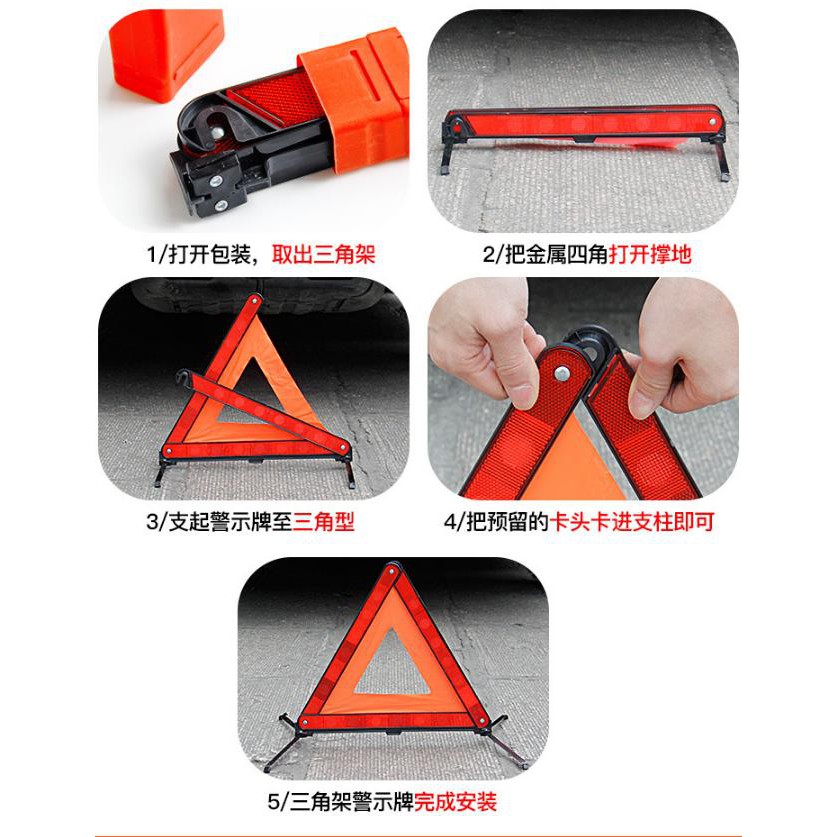 1/打开包装，取出三角架

2/把金属四角打开撑地

3/支起警示牌至三角型

4/把预留的卡头卡进支柱即可

5/三角架警示牌完成安装