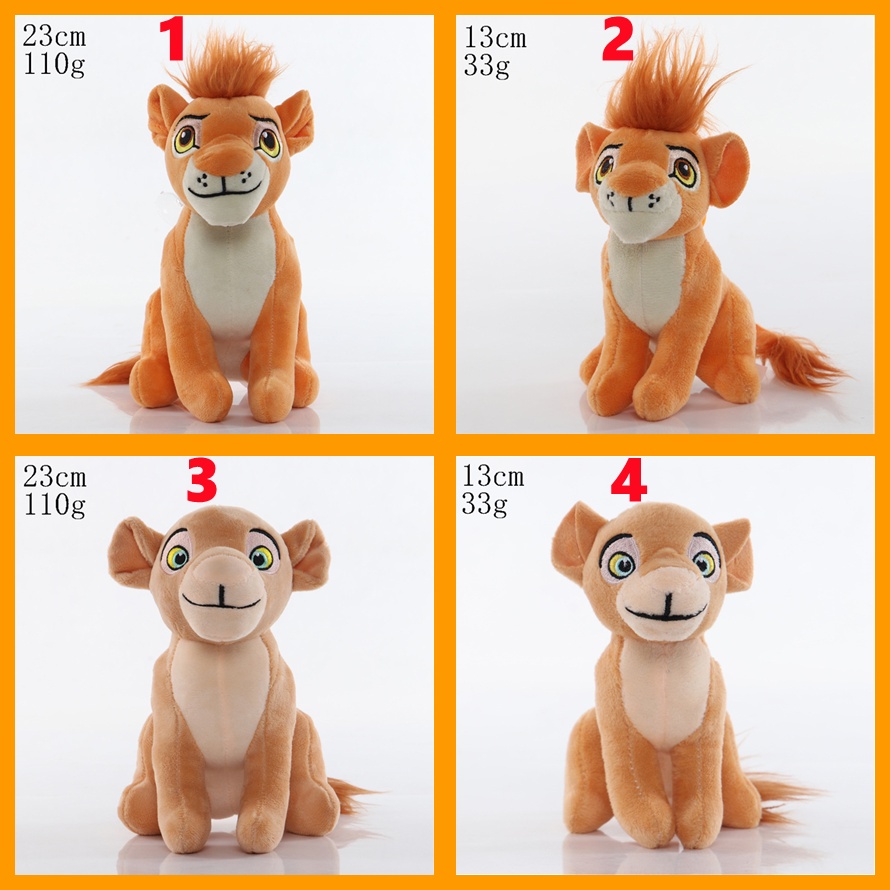 23cm
110g
1

13cm
33g
2

23cm
110g
3

13cm
33g
4