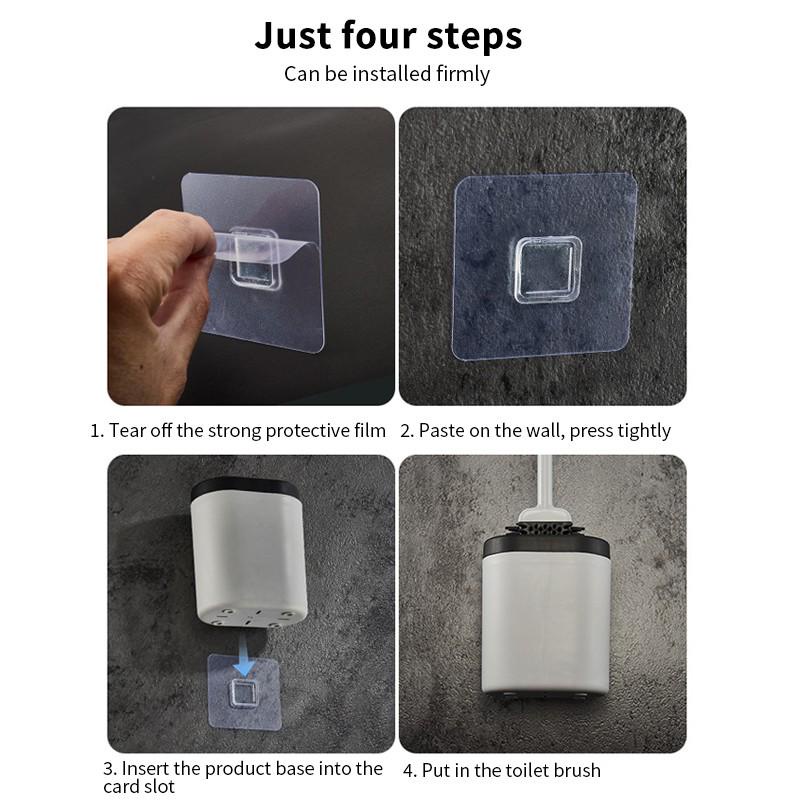 Just four steps
Can be installed firmly

1. Tear off the strong protective film

2. Paste on the wall, press tightly

3. Insert the product base into the card slot

4. Put in the toilet brush