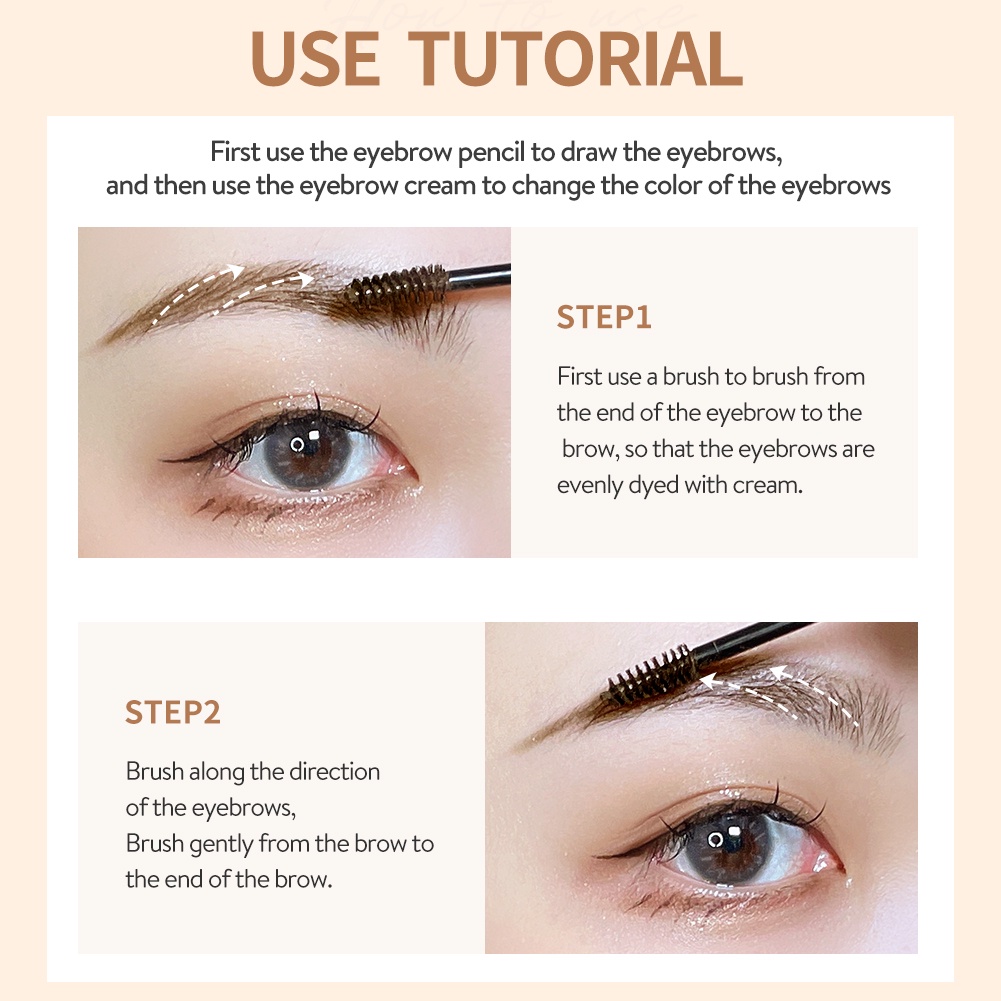 USE TUTORIAL

First use the eyebrow pencil to draw the eyebrows, and then use the eyebrow cream to change the color of the eyebrows

STEP1

First use a brush to brush from the end of the eyebrow to the brow, so that the eyebrows are evenly dyed with cream.

STEP2

Brush along the direction of the eyebrows,
Brush gently from the brow to the end of the brow.