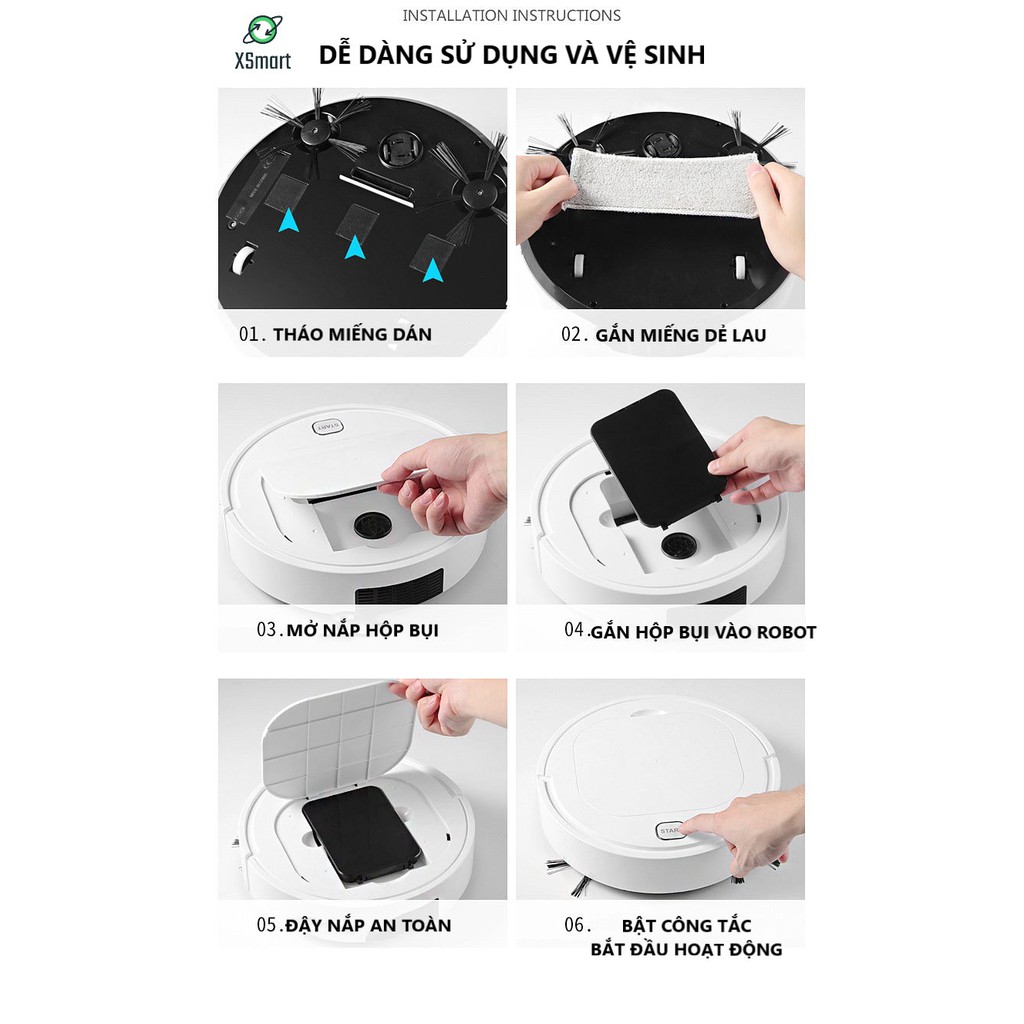 INSTALLATION INSTRUCTIONS

XSmart

DỄ DÀNG SỬ DỤNG VÀ VỆ SINH

01. THÁO MIẾNG DÁN

02. GẮN MIẾNG DẺ LAU

START

03. MỞ NẮP HỘP BỤI

04. GẮN HỘP BỤI VÀO ROBOT

05. ĐẬY NẮP AN TOÀN

START

06. BẬT CÔNG TẮC BẮT ĐẦU HOẠT ĐỘNG