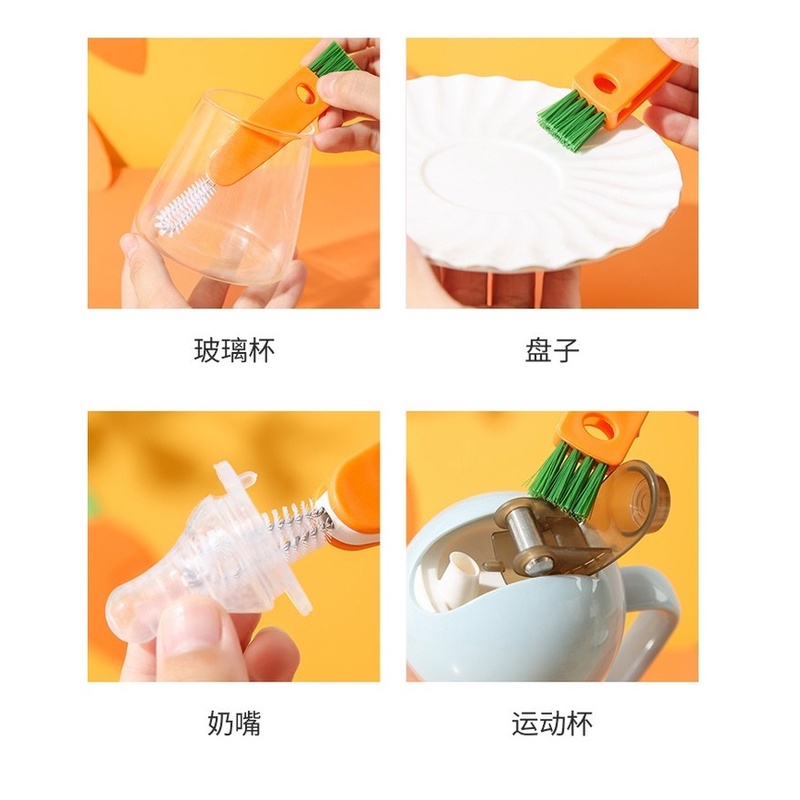 玻璃杯

盘子

奶嘴

运动杯