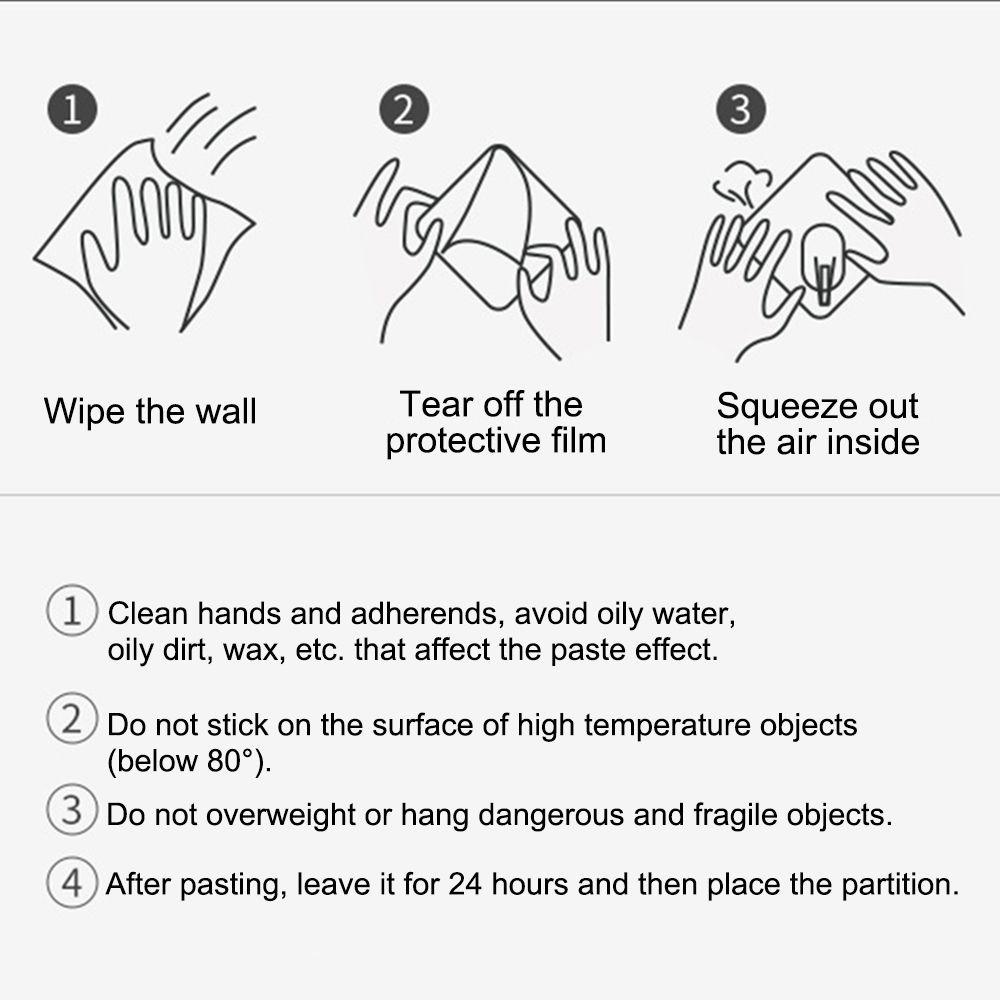 1
Wipe the wall

2
Tear off the protective film

3
Squeeze out the air inside

1 Clean hands and adherends, avoid oily water, oily dirt, wax, etc. that affect the paste effect.

2 Do not stick on the surface of high temperature objects (below 80°).

3 Do not overweight or hang dangerous and fragile objects.

4 After pasting, leave it for 24 hours and then place the partition.