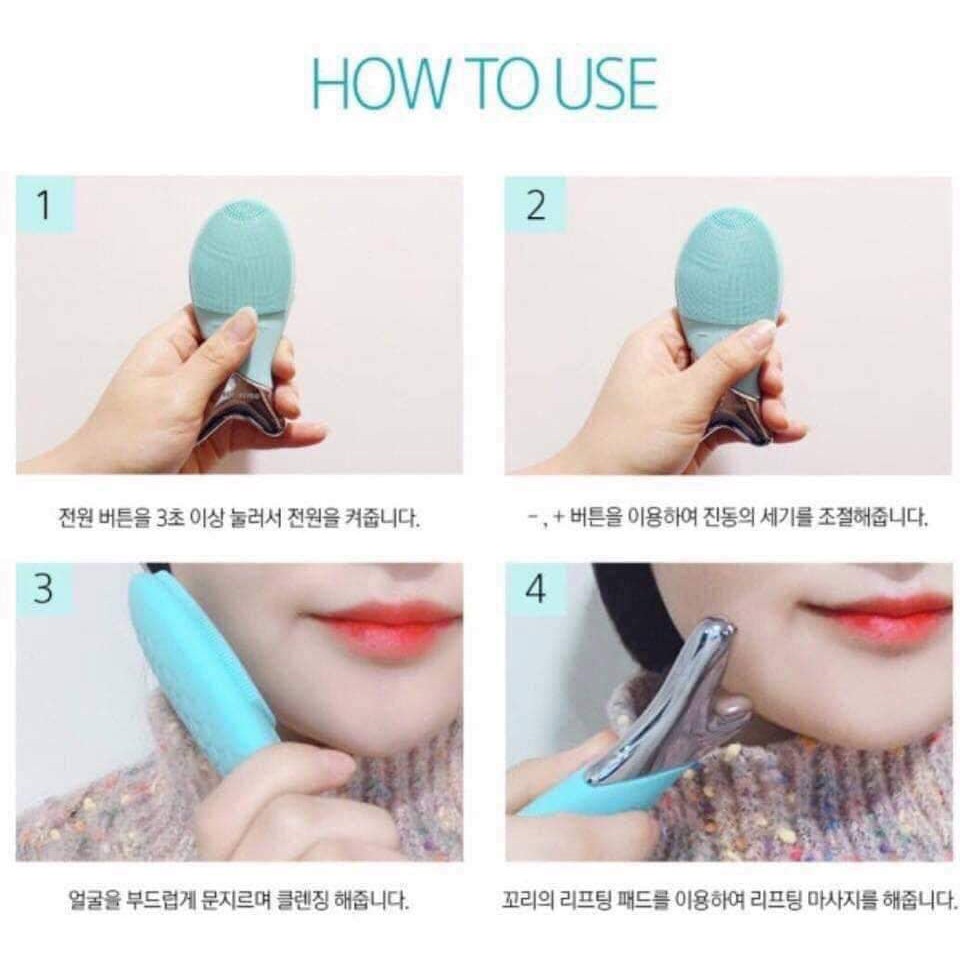 HOW TO USE

1

전원 버튼을 3초 이상 눌러서 전원을 켜줍니다.

2

- , + 버튼을 이용하여 진동의 세기를 조절해줍니다.

3

얼굴을 부드럽게 문지르며 클렌징 해줍니다.

4

꼬리의 리프팅 패드를 이용하여 리프팅 마사지를 해줍니다.