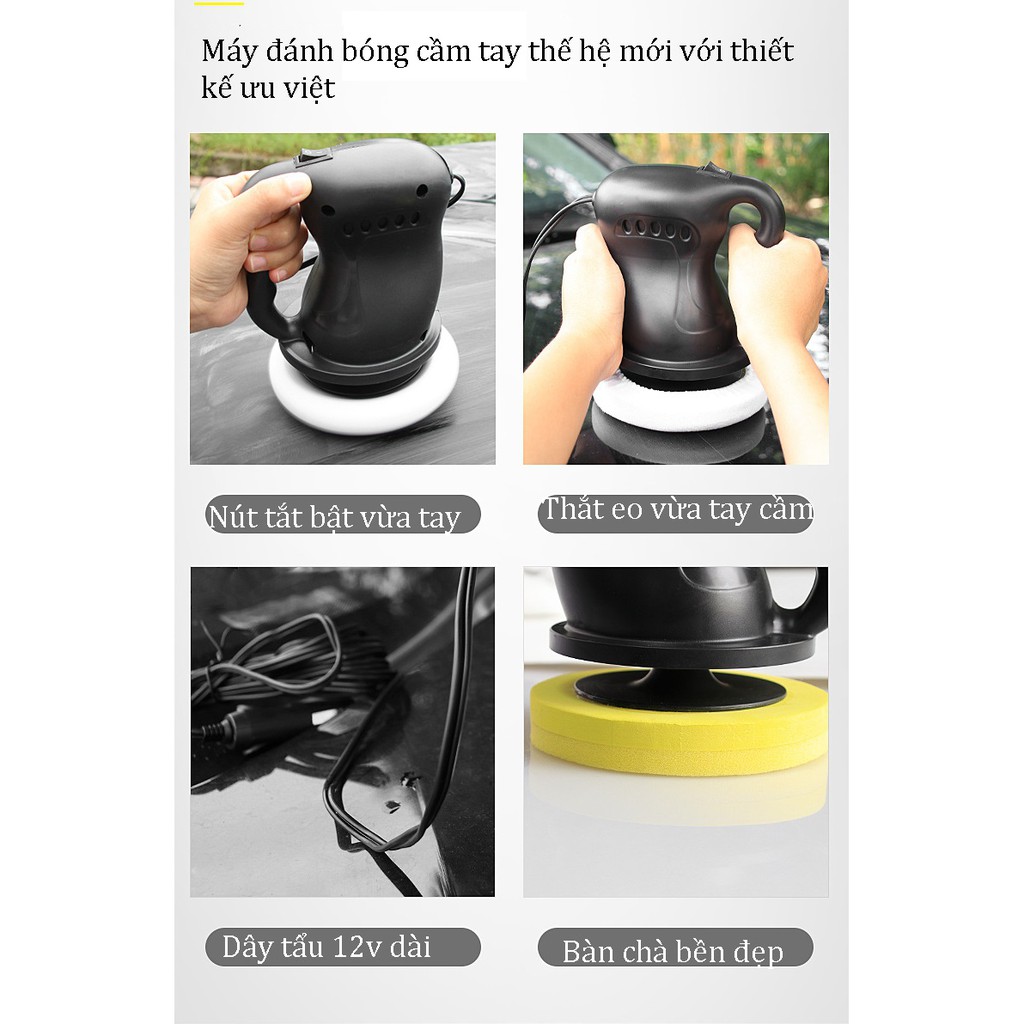 Máy đánh bóng cầm tay thế hệ mới với thiết kế ưu việt

Nút tắt bật vừa tay

Thắt eo vừa tay cầm

Dây tẩu 12v dài

Bàn chà bền đẹp