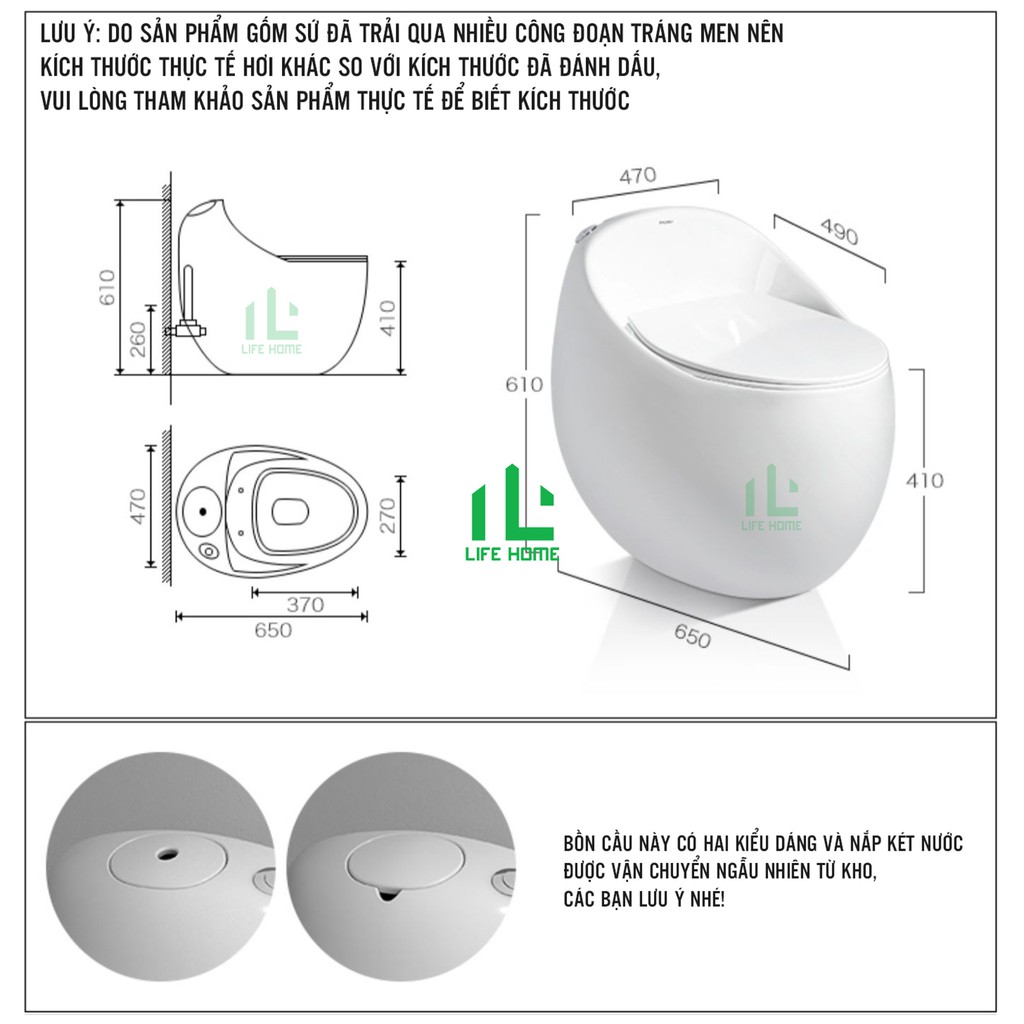 LƯU Ý: DO SẢN PHẨM GỐM SỨ ĐÃ TRẢI QUA NHIỀU CÔNG ĐOẠN TRÁNG MEN NÊN KÍCH THƯỚC THỰC TẾ HƠI KHÁC SO VỚI KÍCH THƯỚC ĐÃ ĐÁNH DẤU, VUI LÒNG THAM KHẢO SẢN PHẨM THỰC TẾ ĐỂ BIẾT KÍCH THƯỚC

610
260
410
LIFE HOME
470
270
370
650

470
490
610
410
650
LIFE HOME
LIFE HOME

BỒN CẦU NÀY CÓ HAI KIỂU DÁNG VÀ NẮP KÉT NƯỚC ĐƯỢC VẬN CHUYỂN NGẪU NHIÊN TỪ KHO, CÁC BẠN LƯU Ý NHÉ!