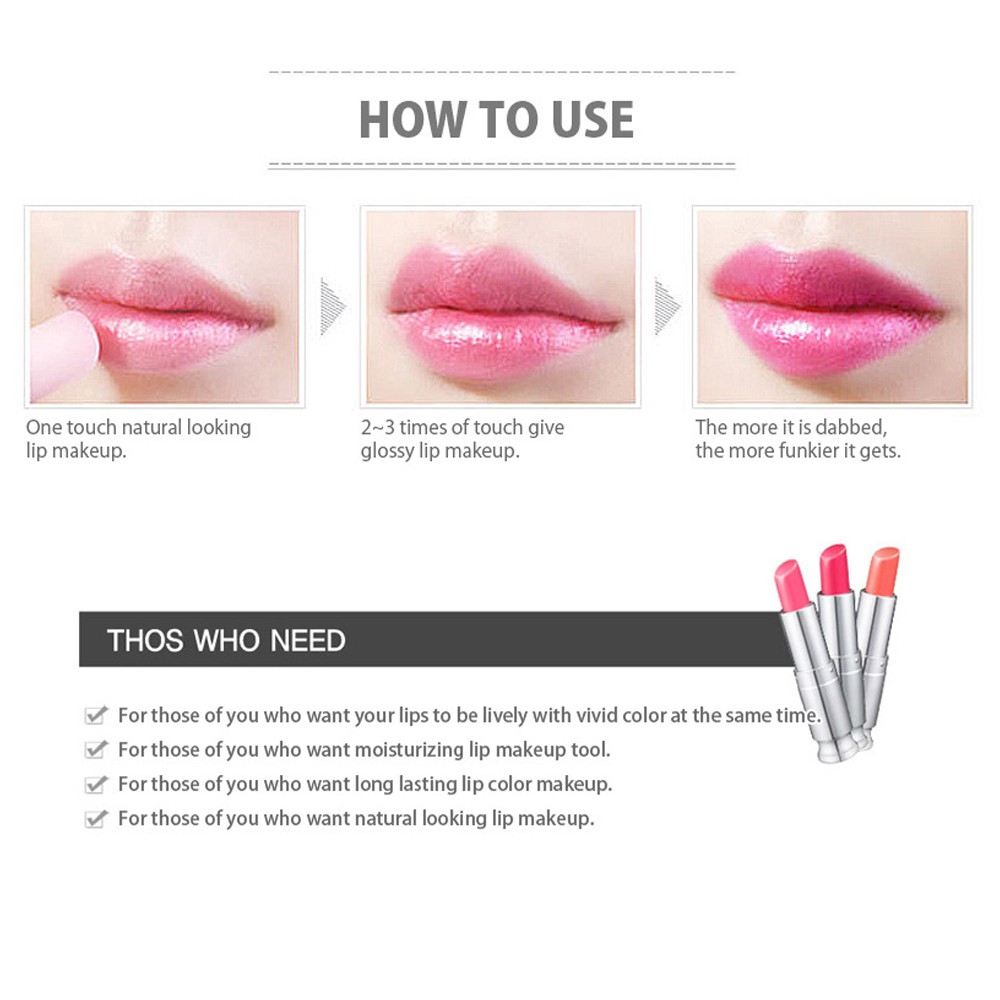 HOW TO USE

One touch natural looking lip makeup.

2~3 times of touch give glossy lip makeup.

The more it is dabbed, the more funkier it gets.

THOS WHO NEED

For those of you who want your lips to be lively with vivid color at the same time.

For those of you who want moisturizing lip makeup tool.

For those of you who want long lasting lip color makeup.

For those of you who want natural looking lip makeup.