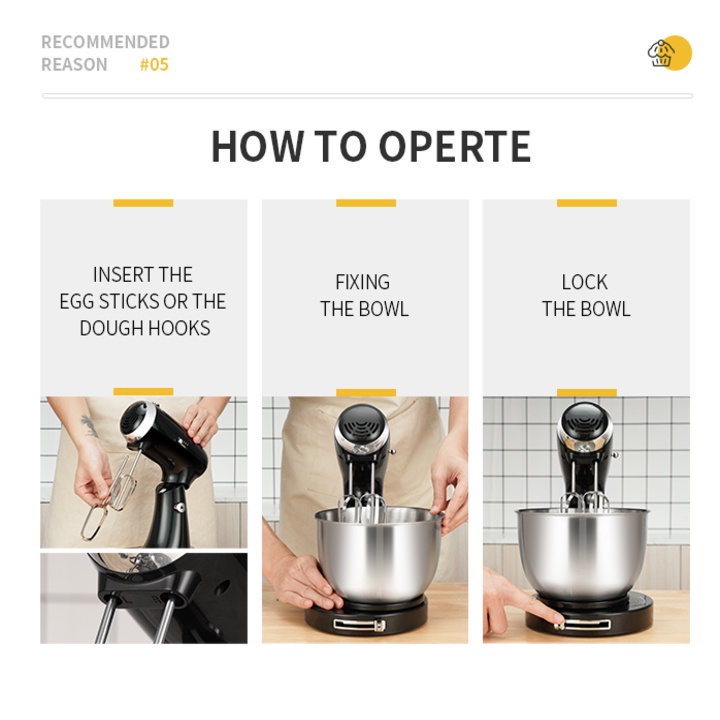 RECOMMENDED
REASON #05

HOW TO OPERTE

INSERT THE EGG STICKS OR THE DOUGH HOOKS

FIXING THE BOWL

LOCK THE BOWL