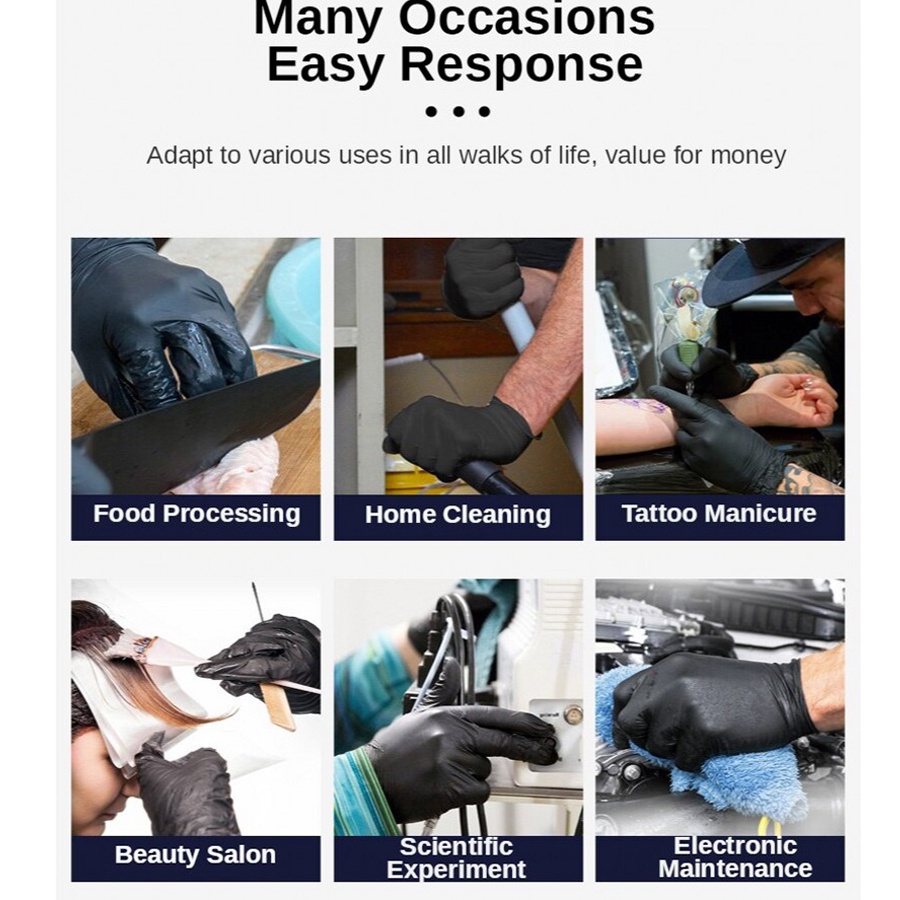 Many Occasions
Easy Response

• • •

Adapt to various uses in all walks of life, value for money

Food Processing

Home Cleaning

Tattoo Manicure

Beauty Salon

Scientific Experiment

Electronic Maintenance