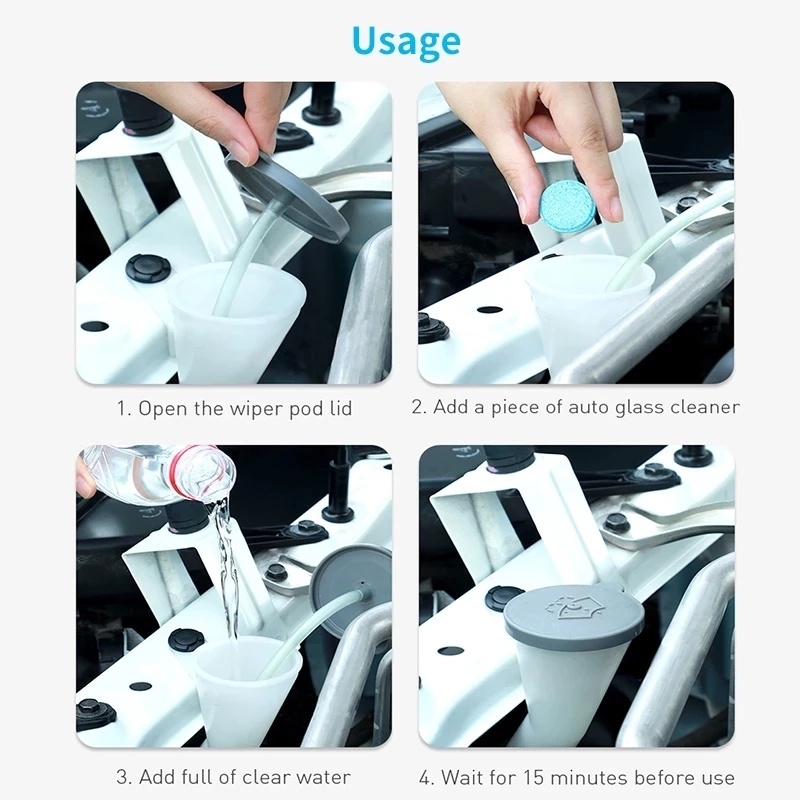 Usage

1. Open the wiper pod lid

2. Add a piece of auto glass cleaner

3. Add full of clear water

4. Wait for 15 minutes before use