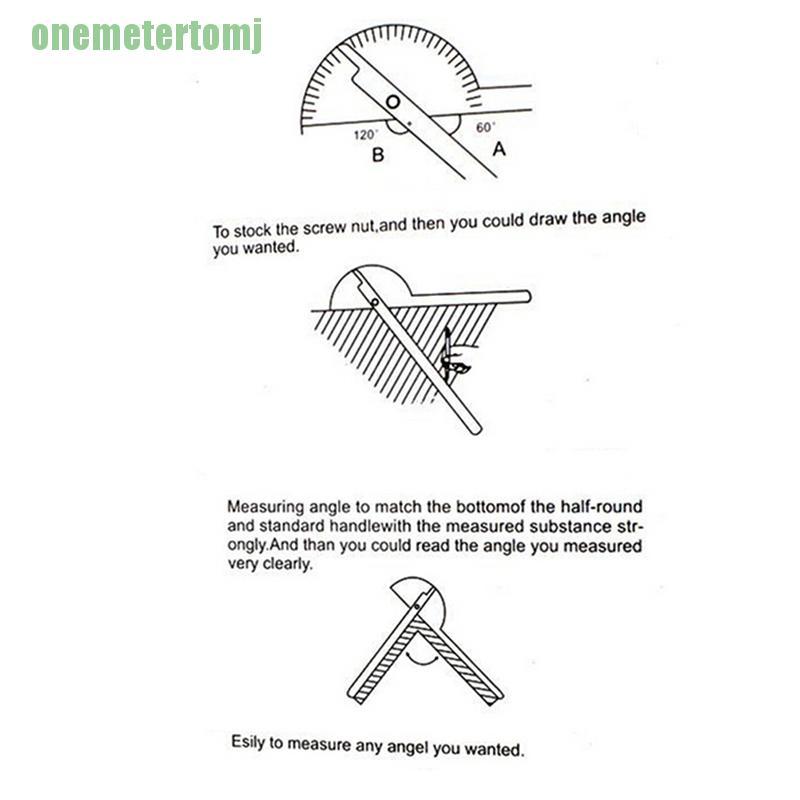 onemetertomj

O

120°

60°

B

A

To stock the screw nut,and then you could draw the angle you wanted.

Measuring angle to match the bottomof the half-round and standard handlewith the measured substance strongly.And than you could read the angle you measured very clearly.

Esily to measure any angel you wanted.