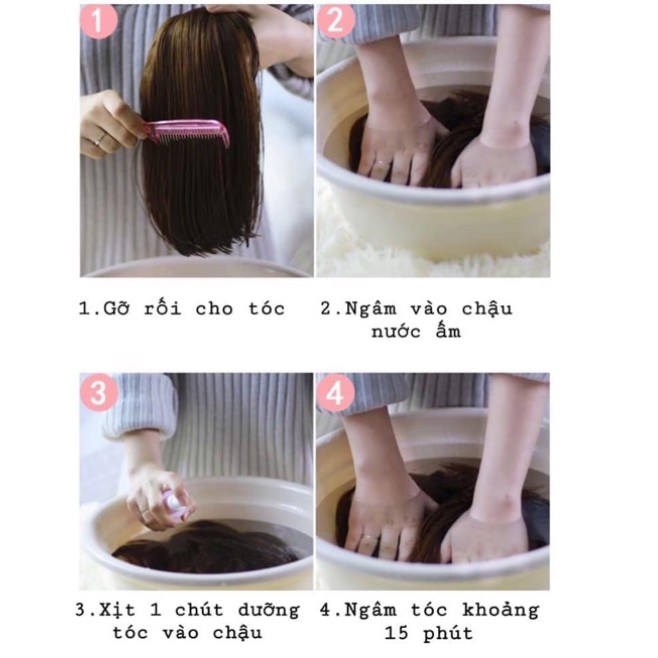 1

2

1.Gỡ rối cho tóc

2.Ngâm vào chậu nước ấm

3

4

3.Xịt 1 chút dưỡng tóc vào chậu

4.Ngâm tóc khoảng 15 phút