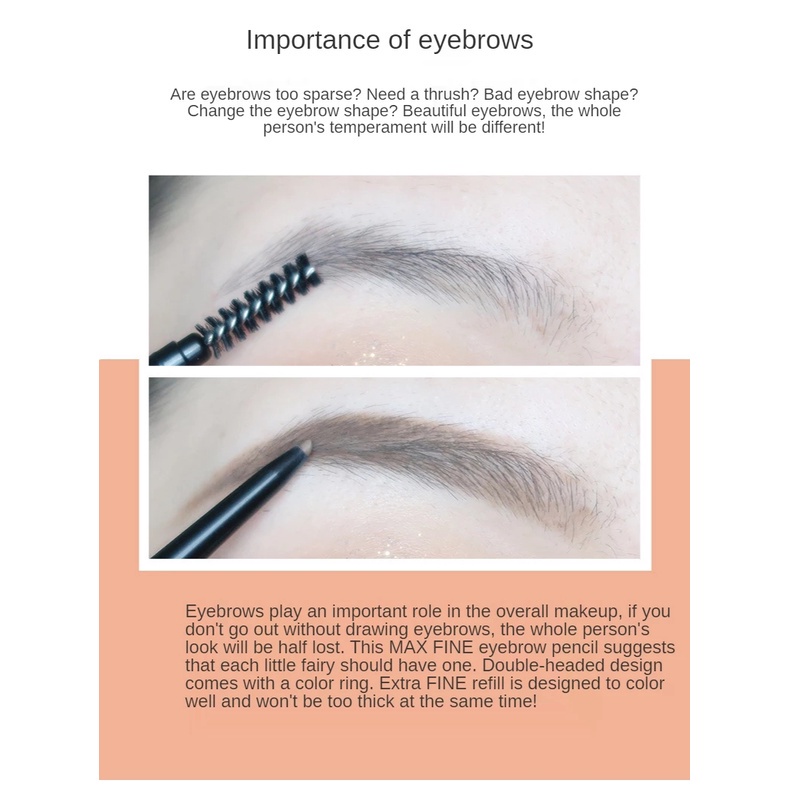 Importance of eyebrows

Are eyebrows too sparse? Need a thrush? Bad eyebrow shape? Change the eyebrow shape? Beautiful eyebrows, the whole person's temperament will be different!

Eyebrows play an important role in the overall makeup, if you don't go out without drawing eyebrows, the whole person's look will be half lost. This MAX FINE eyebrow pencil suggests that each little fairy should have one. Double-headed design comes with a color ring. Extra FINE refill is designed to color well and won't be too thick at the same time!