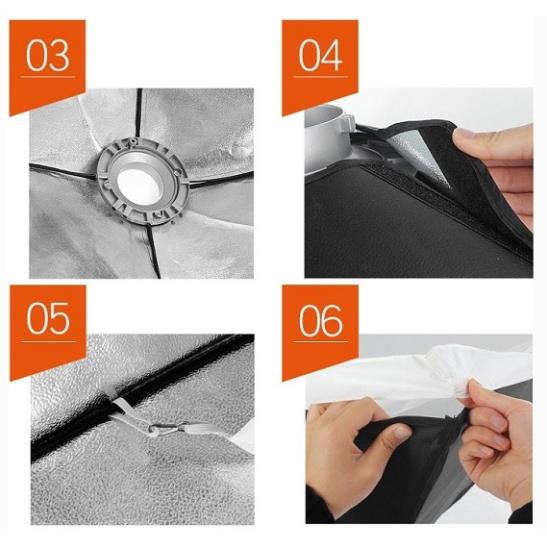 03

04

05

06