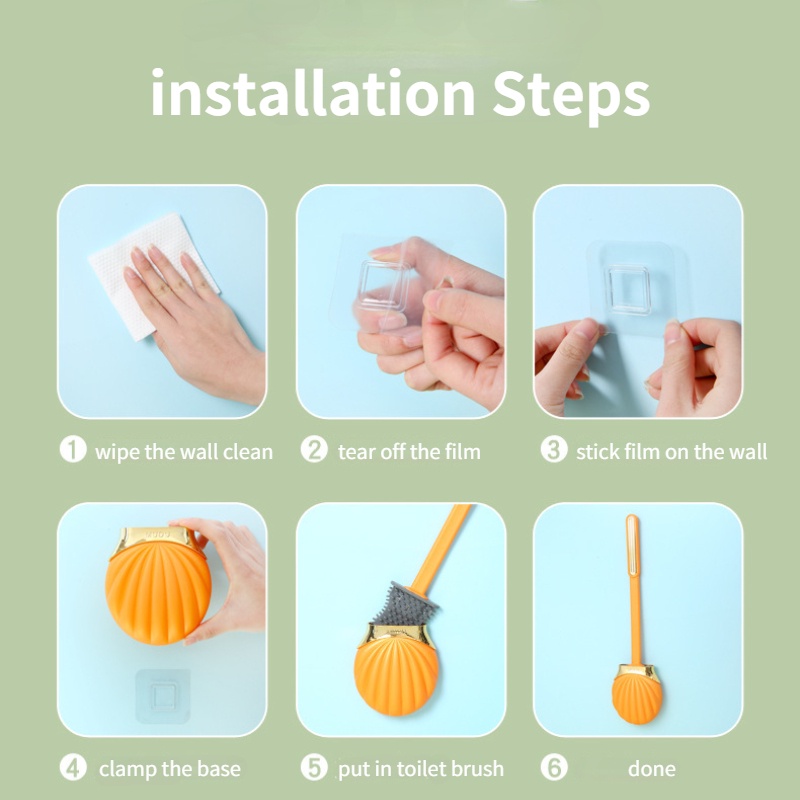 installation Steps

① wipe the wall clean

② tear off the film

③ stick film on the wall

④ clamp the base

⑤ put in toilet brush

⑥ done