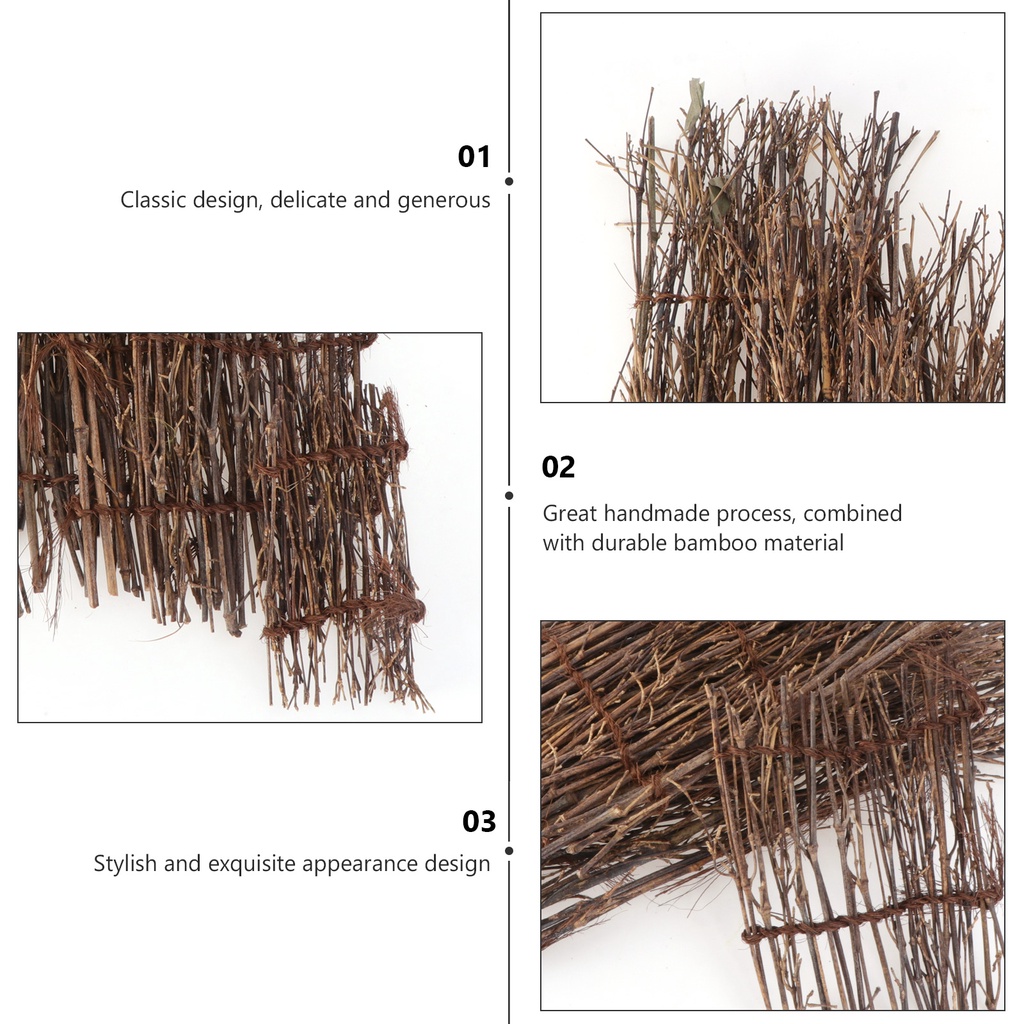 01
Classic design, delicate and generous

02
Great handmade process, combined with durable bamboo material

03
Stylish and exquisite appearance design