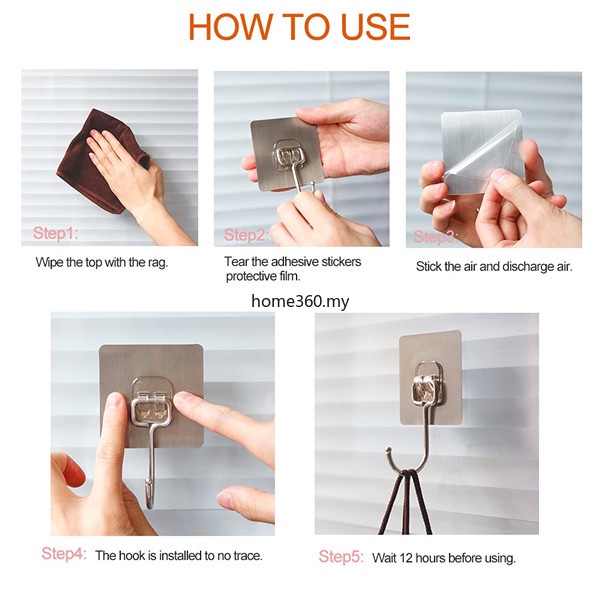 HOW TO USE

Step1:

Wipe the top with the rag.

Step2:

Tear the adhesive stickers protective film.

Step3:

Stick the air and discharge air.

home360.my

Step4: The hook is installed to no trace.

Step5: Wait 12 hours before using.