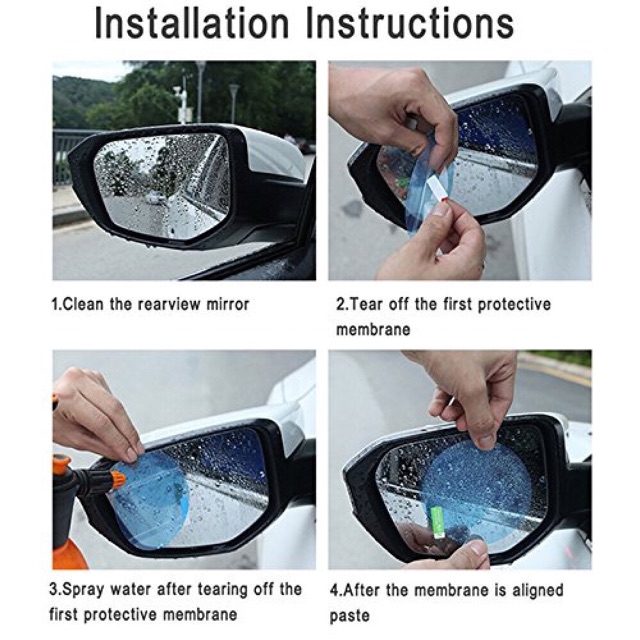 Installation Instructions

1.Clean the rearview mirror

2.Tear off the first protective membrane

3.Spray water after tearing off the first protective membrane

4.After the membrane is aligned paste