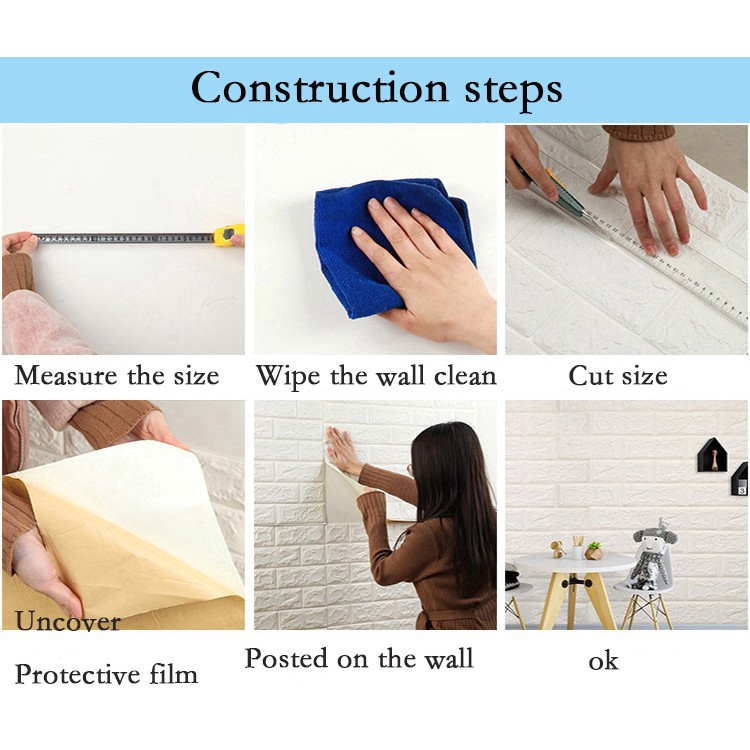 Construction steps

Measure the size

Wipe the wall clean

Cut size

Uncover

Protective film

Posted on the wall

ok