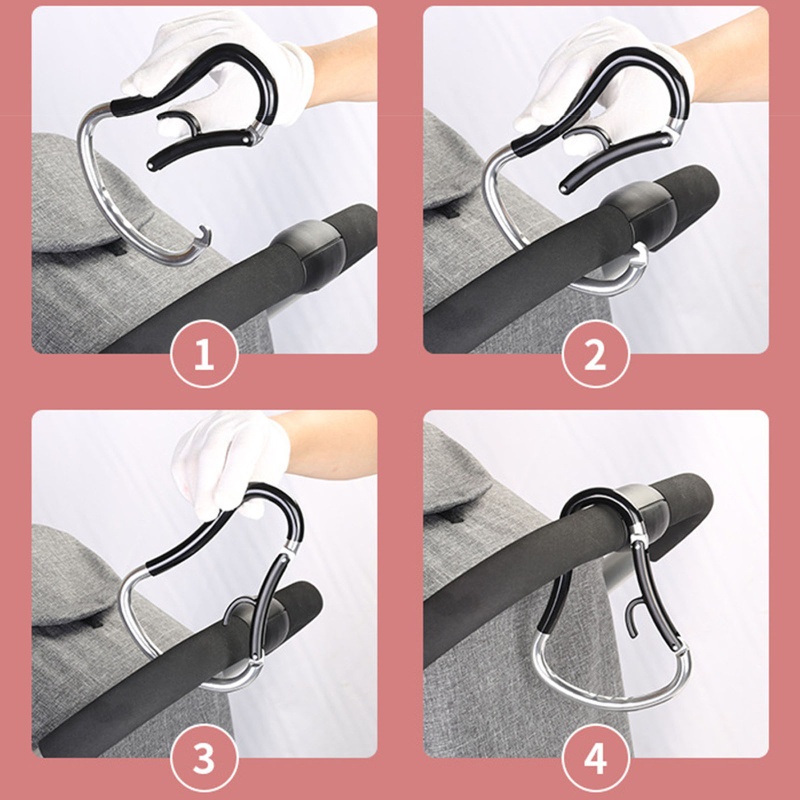 1

2

3

4