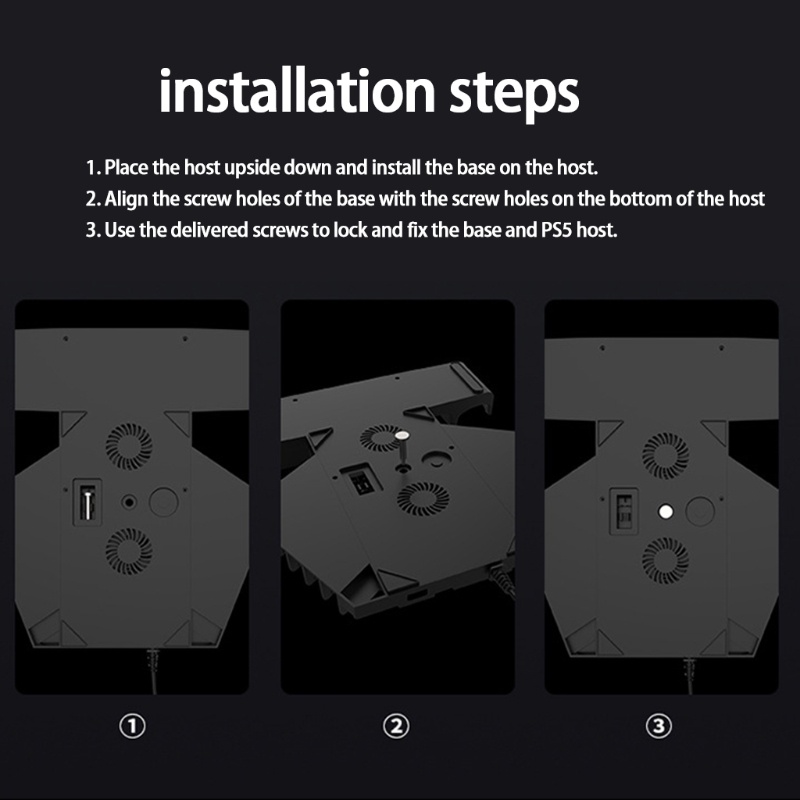 installation steps

1. Place the host upside down and install the base on the host.
2. Align the screw holes of the base with the screw holes on the bottom of the host
3. Use the delivered screws to lock and fix the base and PS5 host.

①

②

③