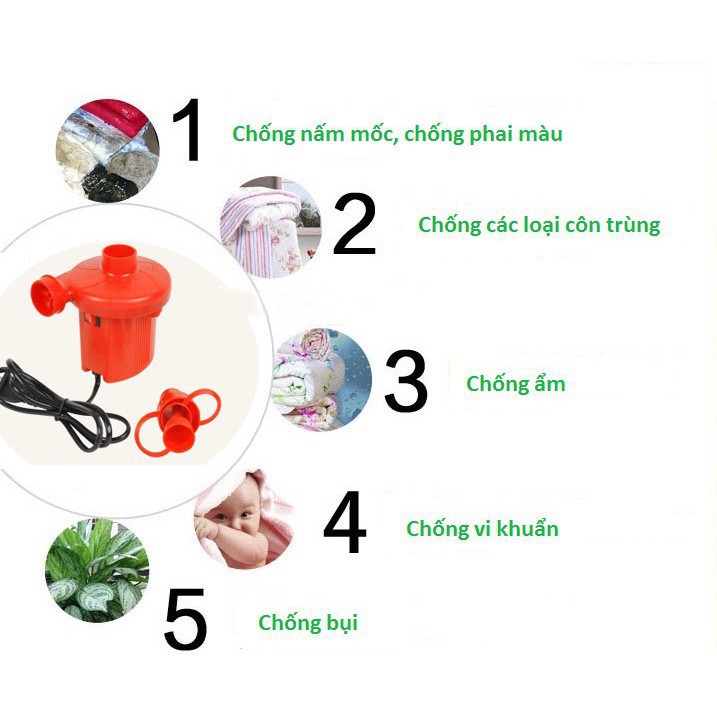 1 Chống nấm mốc, chống phai màu

2 Chống các loại côn trùng

3 Chống ẩm

4 Chống vi khuẩn

5 Chống bụi