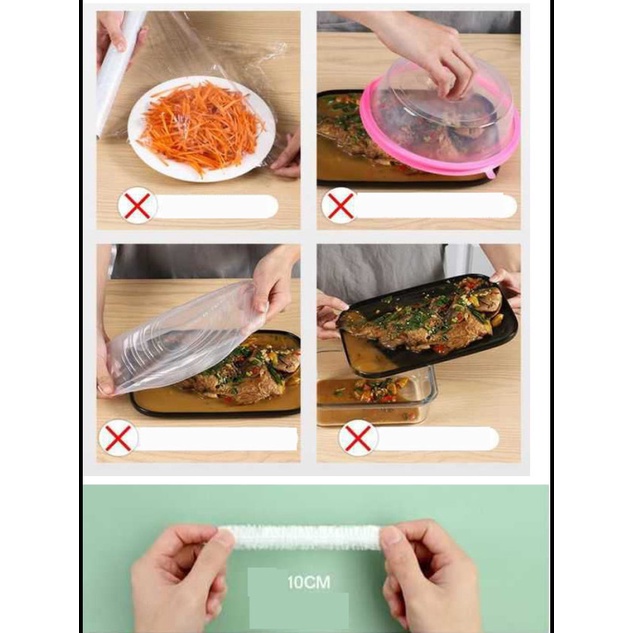 10CM