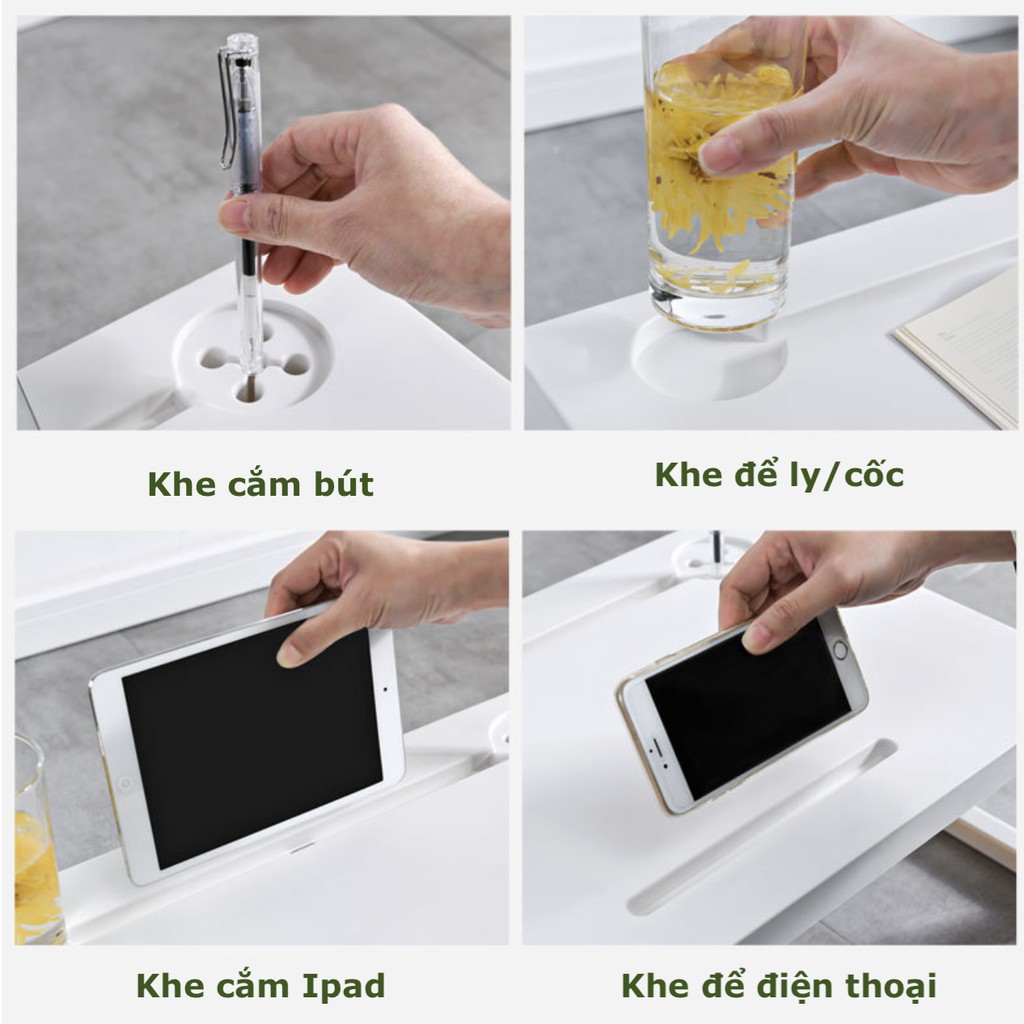 Khe cắm bút

Khe để ly/cốc

Khe cắm Ipad

Khe để điện thoại