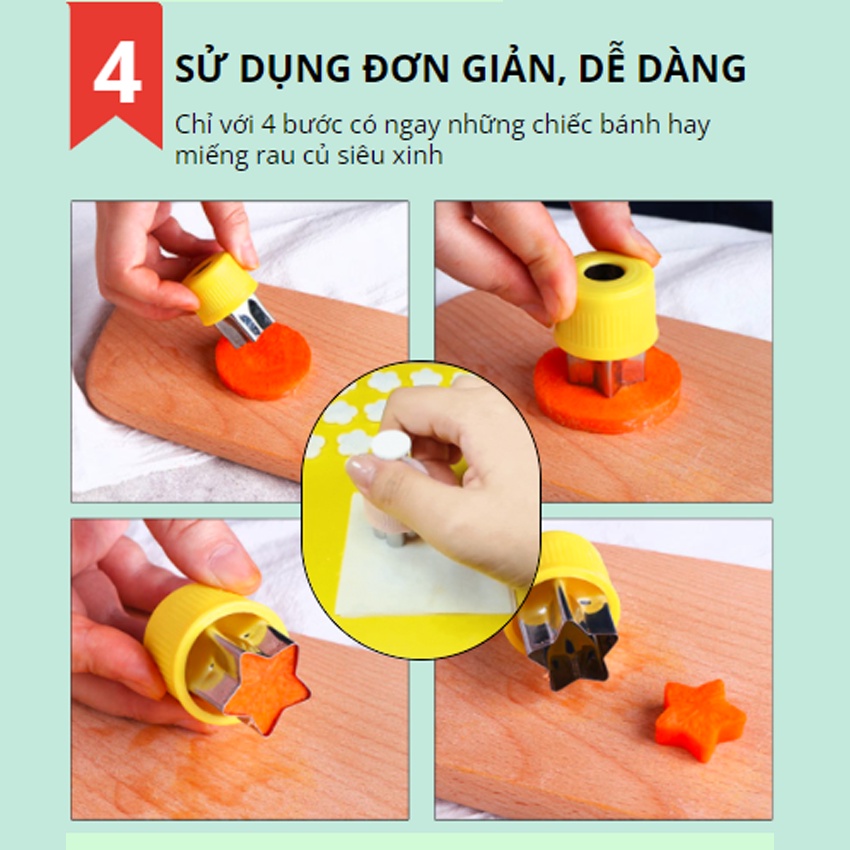 4

SỬ DỤNG ĐƠN GIẢN, DỄ DÀNG

Chỉ với 4 bước có ngay những chiếc bánh hay miếng rau củ siêu xinh