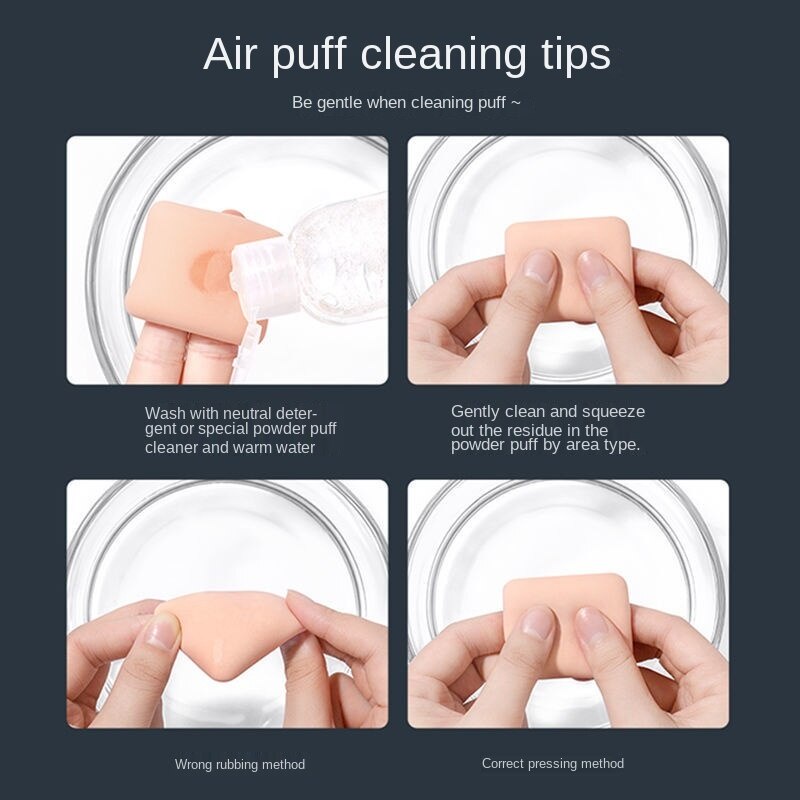 Air puff cleaning tips

Be gentle when cleaning puff ~

Wash with neutral detergent or special powder puff cleaner and warm water

Gently clean and squeeze out the residue in the powder puff by area type.

Wrong rubbing method

Correct pressing method