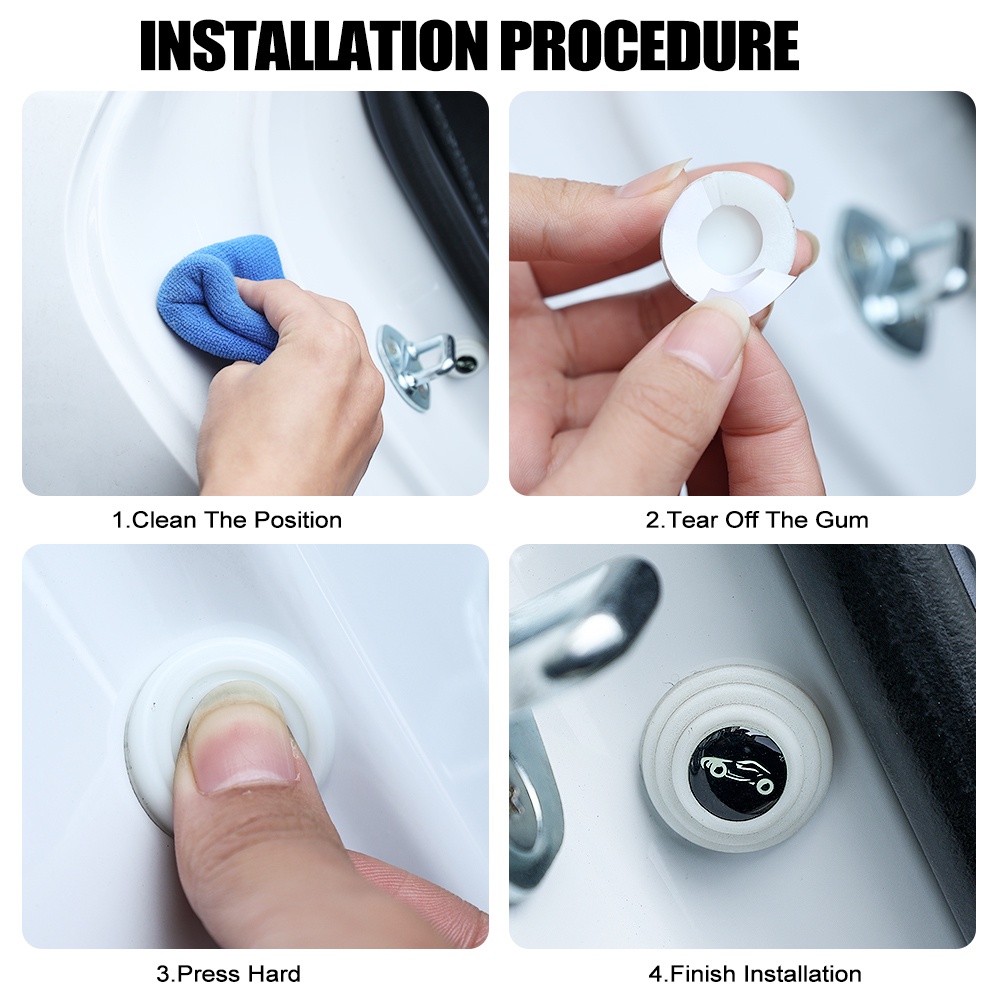 INSTALLATION PROCEDURE

1.Clean The Position

2.Tear Off The Gum

3.Press Hard

4.Finish Installation